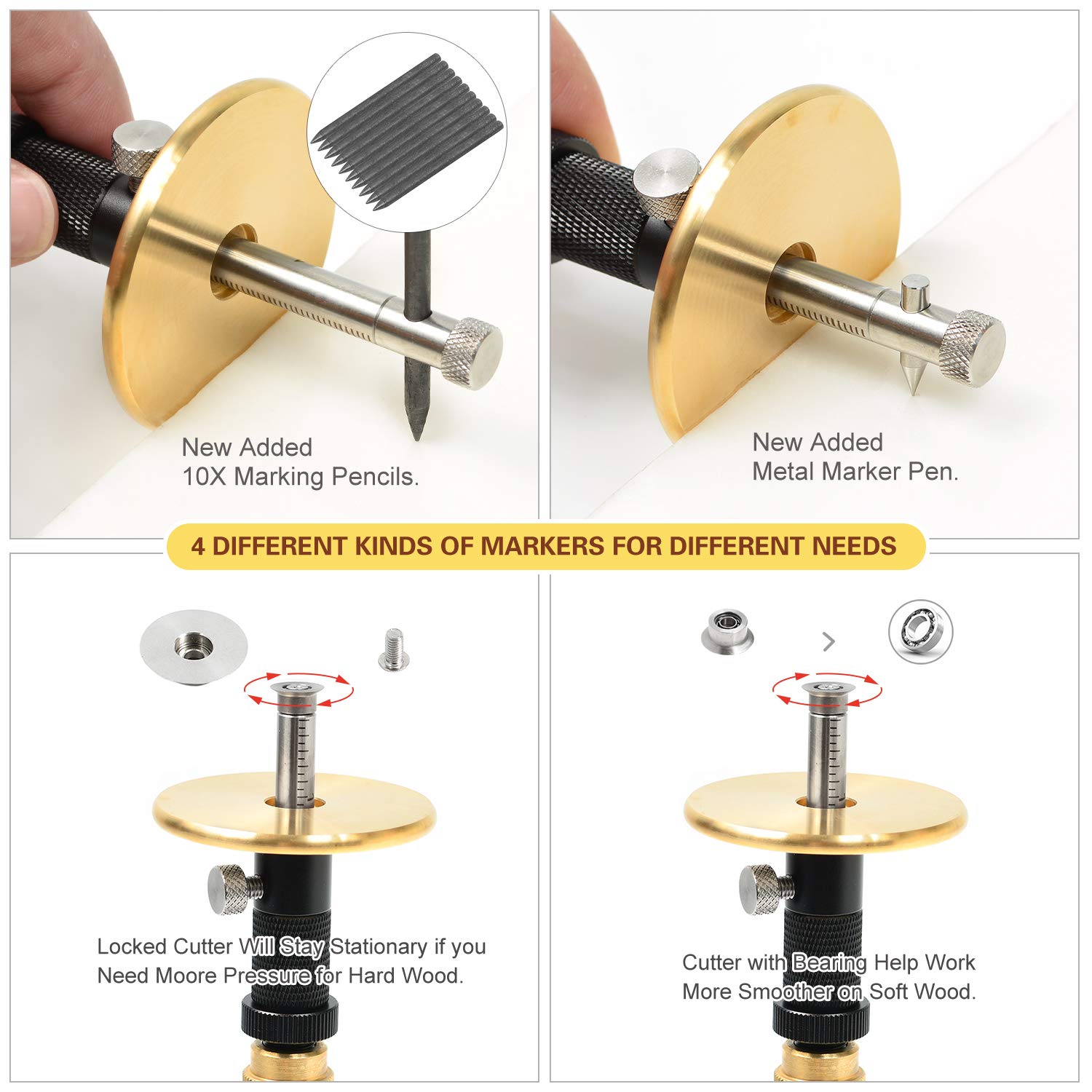 New Added
10X Marking Pencils.

New Added
Metal Marker Pen.

4 DIFFERENT KINDS OF MARKERS FOR DIFFERENT NEEDS

Locked Cutter Will Stay Stationary if you Need Moore Pressure for Hard Wood.

Cutter with Bearing Help Work More Smoother on Soft Wood.