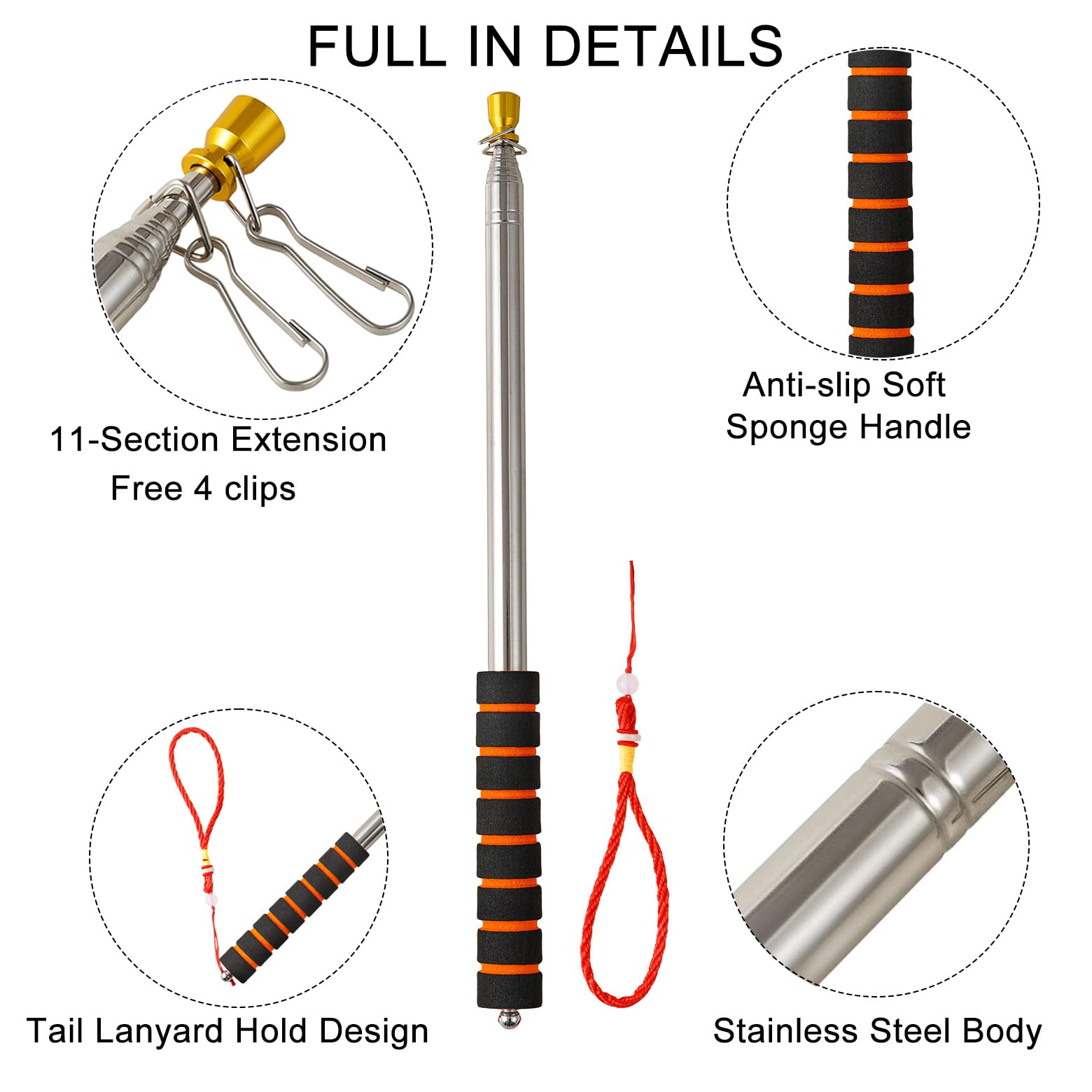 FULL IN DETAILS

11-Section Extension
Free 4 clips

Anti-slip Soft
Sponge Handle

Tail Lanyard Hold Design

Stainless Steel Body