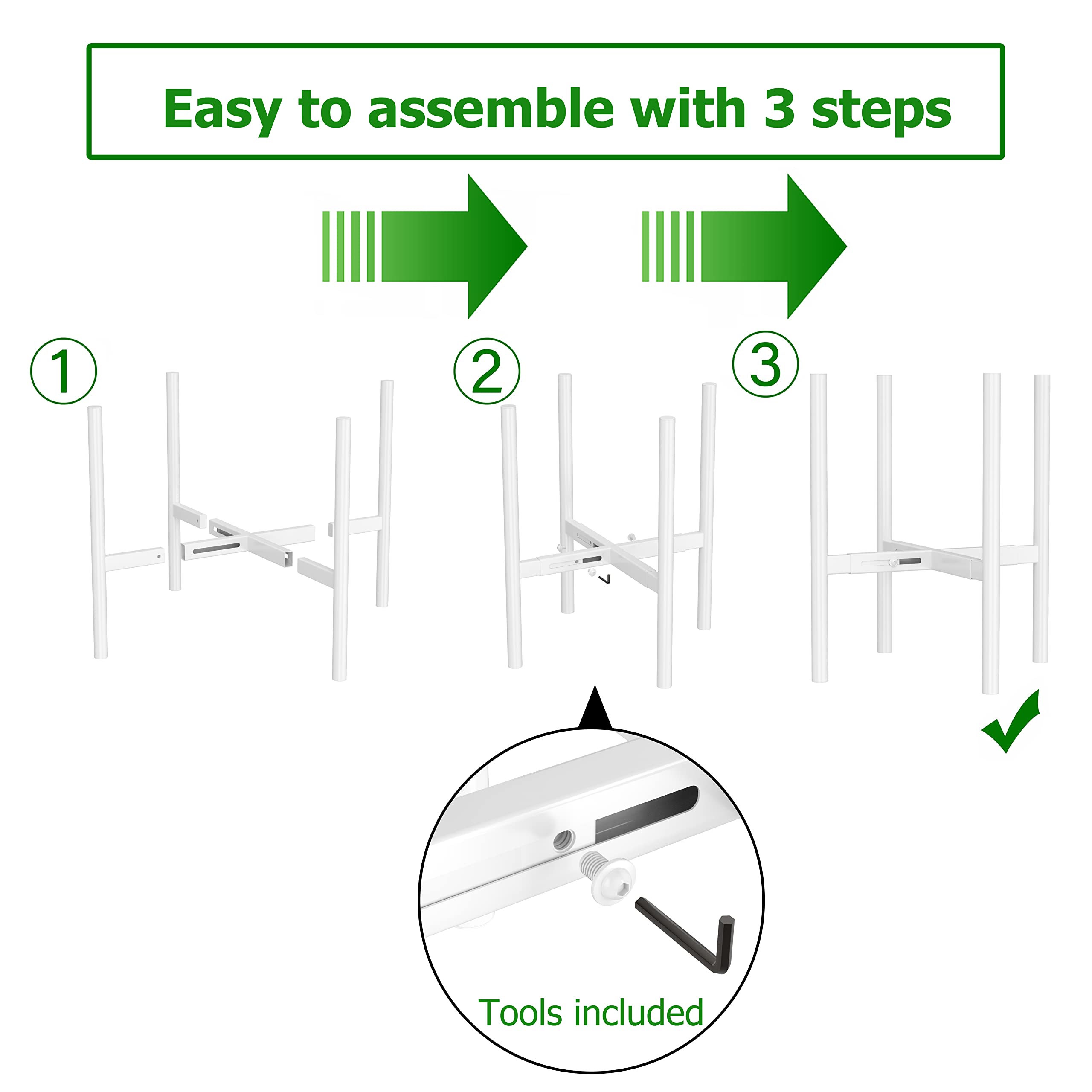 Easy to assemble with 3 steps

①

②

③

Tools included