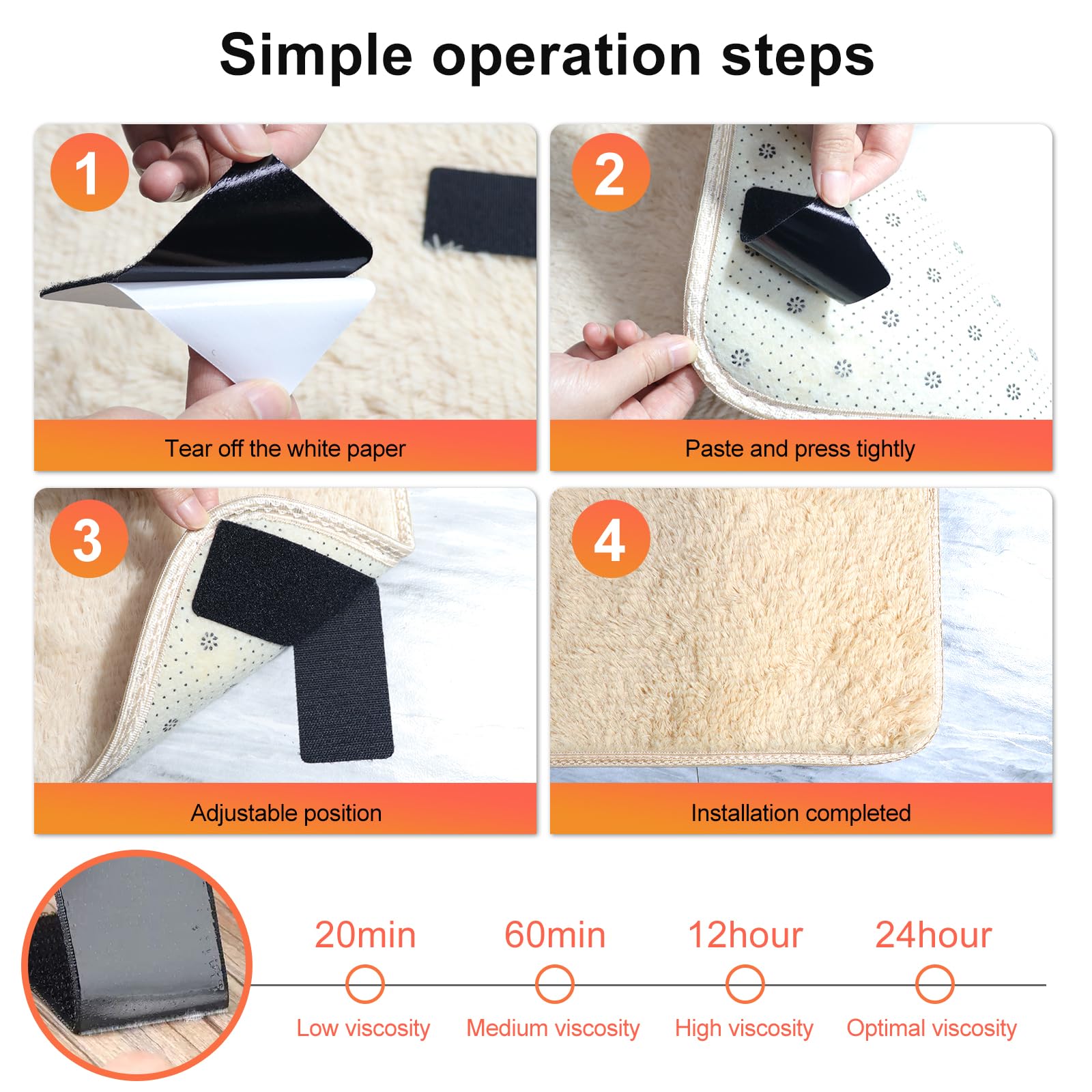 Simple operation steps

1
Tear off the white paper

2
Paste and press tightly

3
Adjustable position

4
Installation completed

20min
Low viscosity

60min
Medium viscosity

12hour
High viscosity

24hour
Optimal viscosity