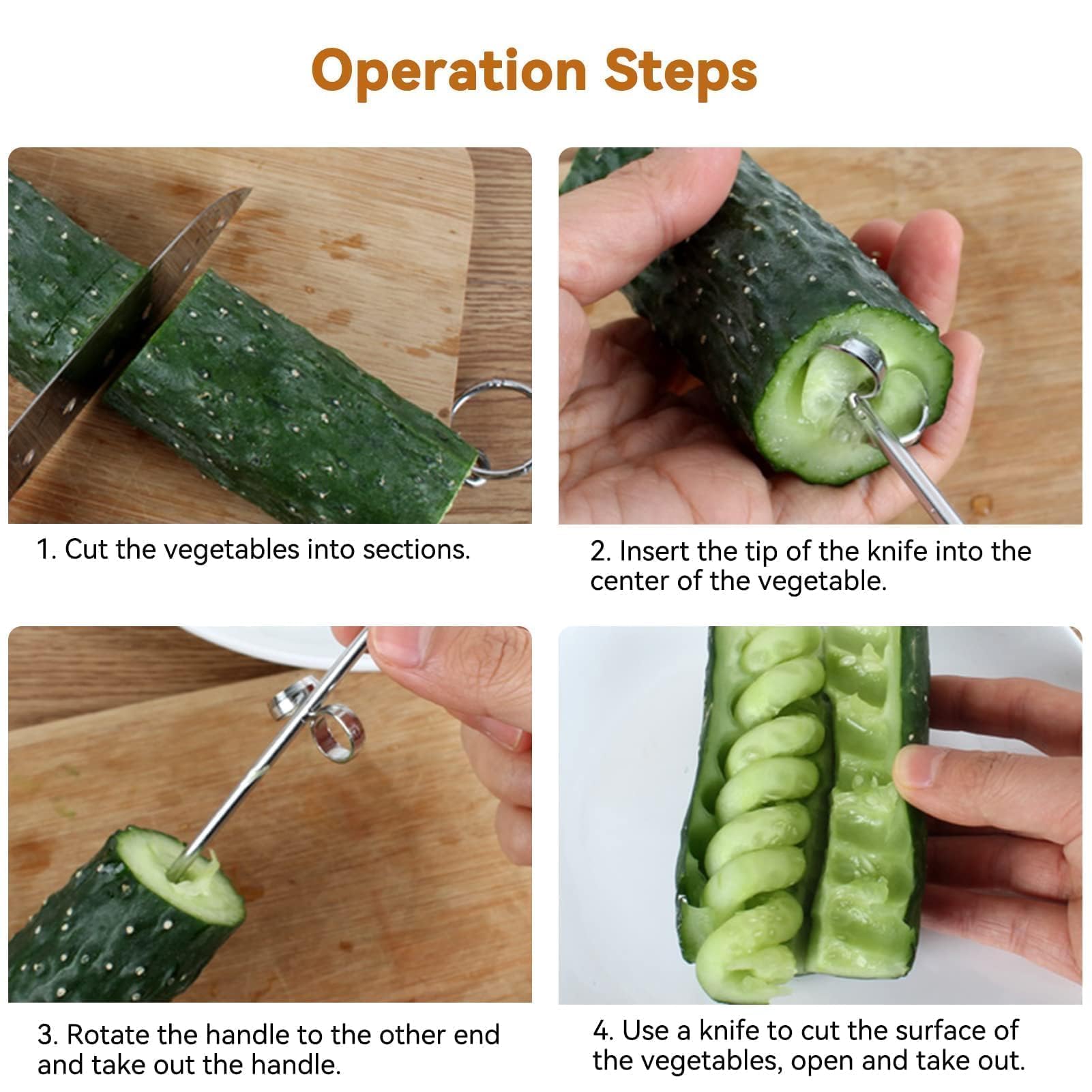 Operation Steps

1. Cut the vegetables into sections.

2. Insert the tip of the knife into the center of the vegetable.

3. Rotate the handle to the other end and take out the handle.

4. Use a knife to cut the surface of the vegetables, open and take out.