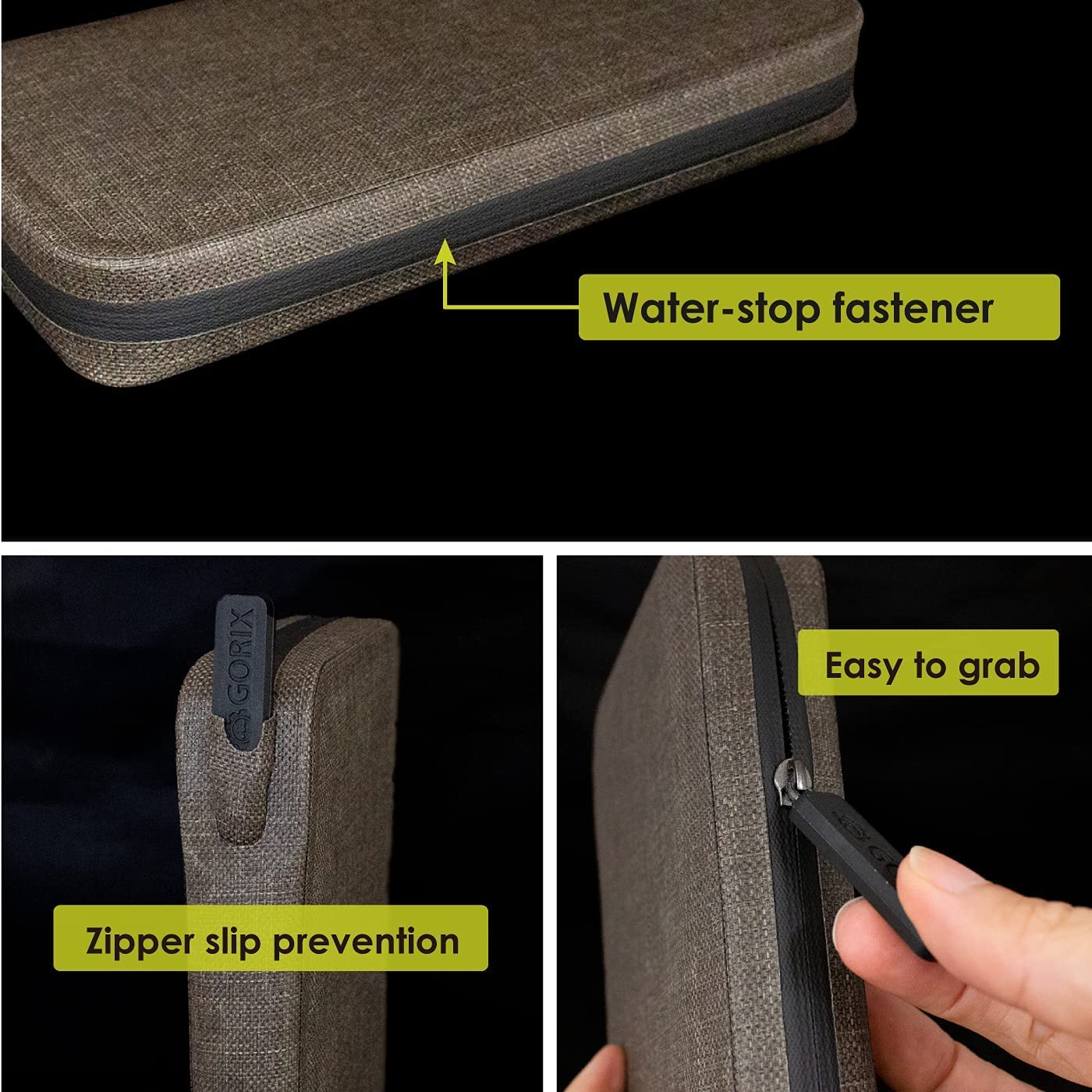 Water-stop fastener

GORIX

Zipper slip prevention

Easy to grab