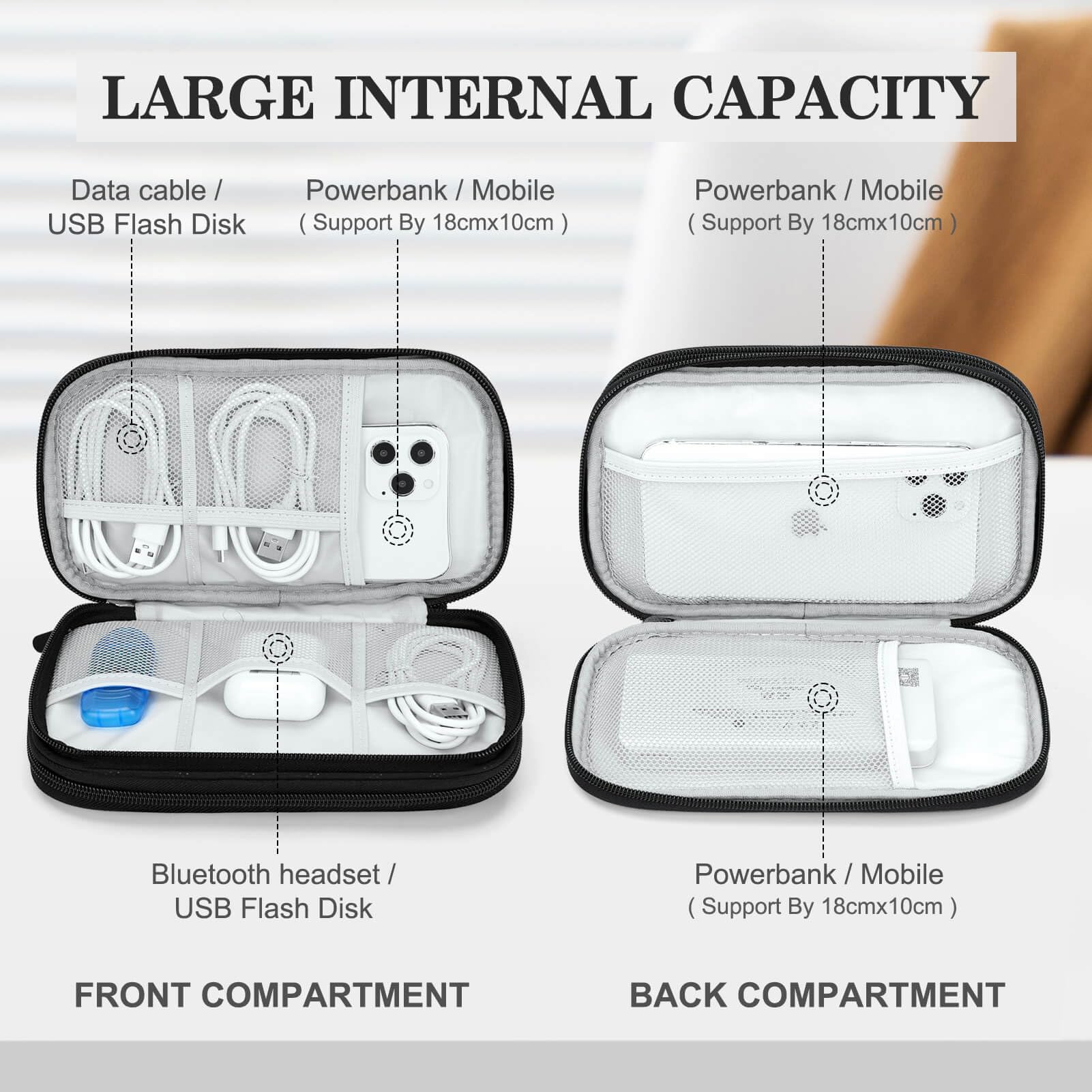 LARGE INTERNAL CAPACITY

Data cable / USB Flash Disk

Powerbank / Mobile
( Support By 18cmx10cm )

Powerbank / Mobile
( Support By 18cmx10cm )

Bluetooth headset / USB Flash Disk

Powerbank / Mobile
( Support By 18cmx10cm )

FRONT COMPARTMENT

BACK COMPARTMENT