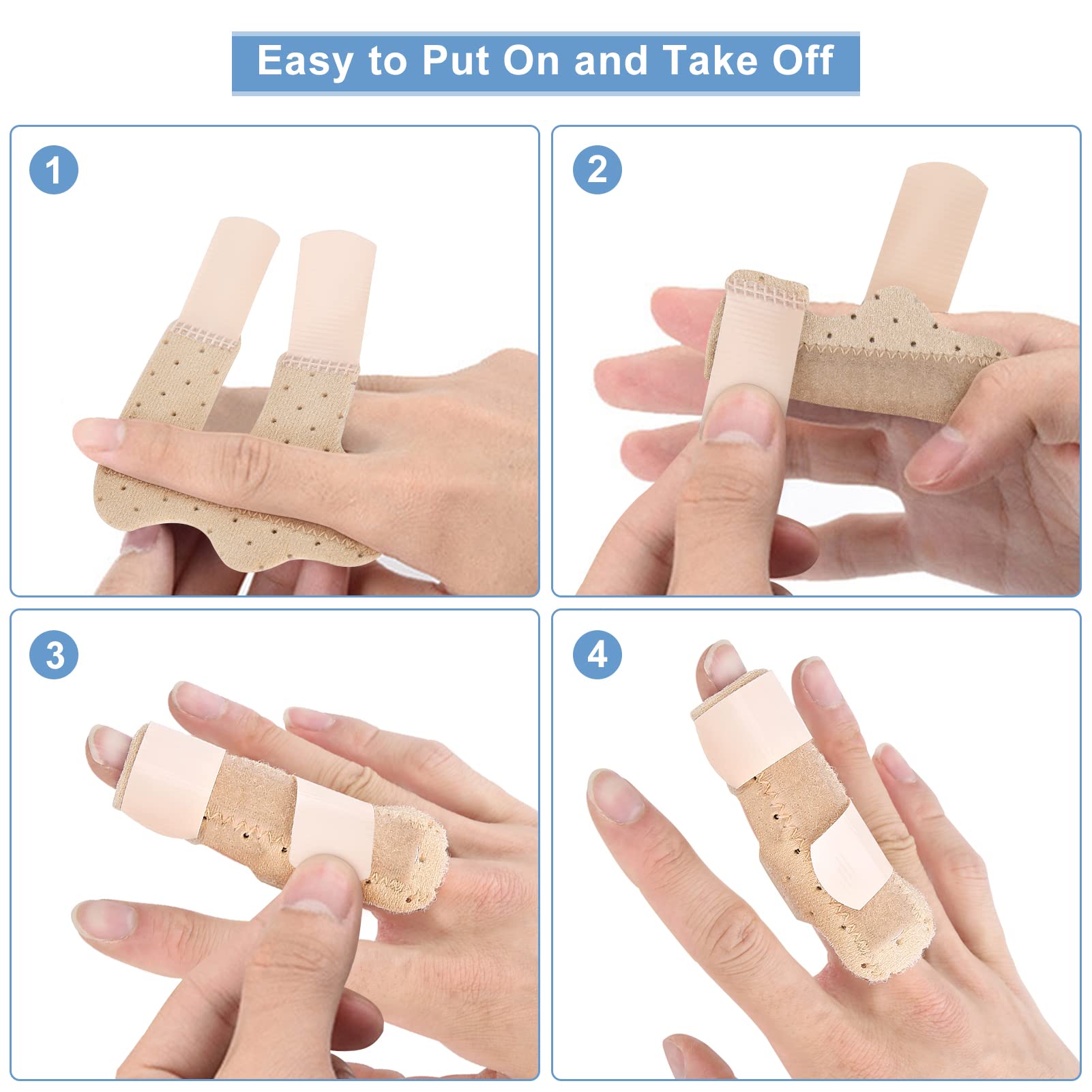 Easy to Put On and Take Off

1

2

3

4