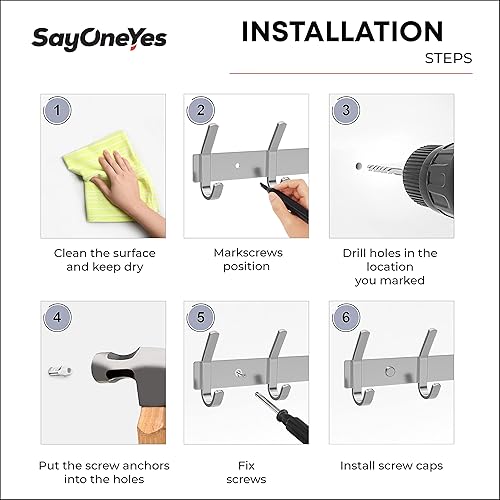 SayOneYes

INSTALLATION
STEPS

1
Clean the surface and keep dry

2
Markscrews position

3
Drill holes in the location you marked

4
Put the screw anchors into the holes

5
Fix screws

6
Install screw caps