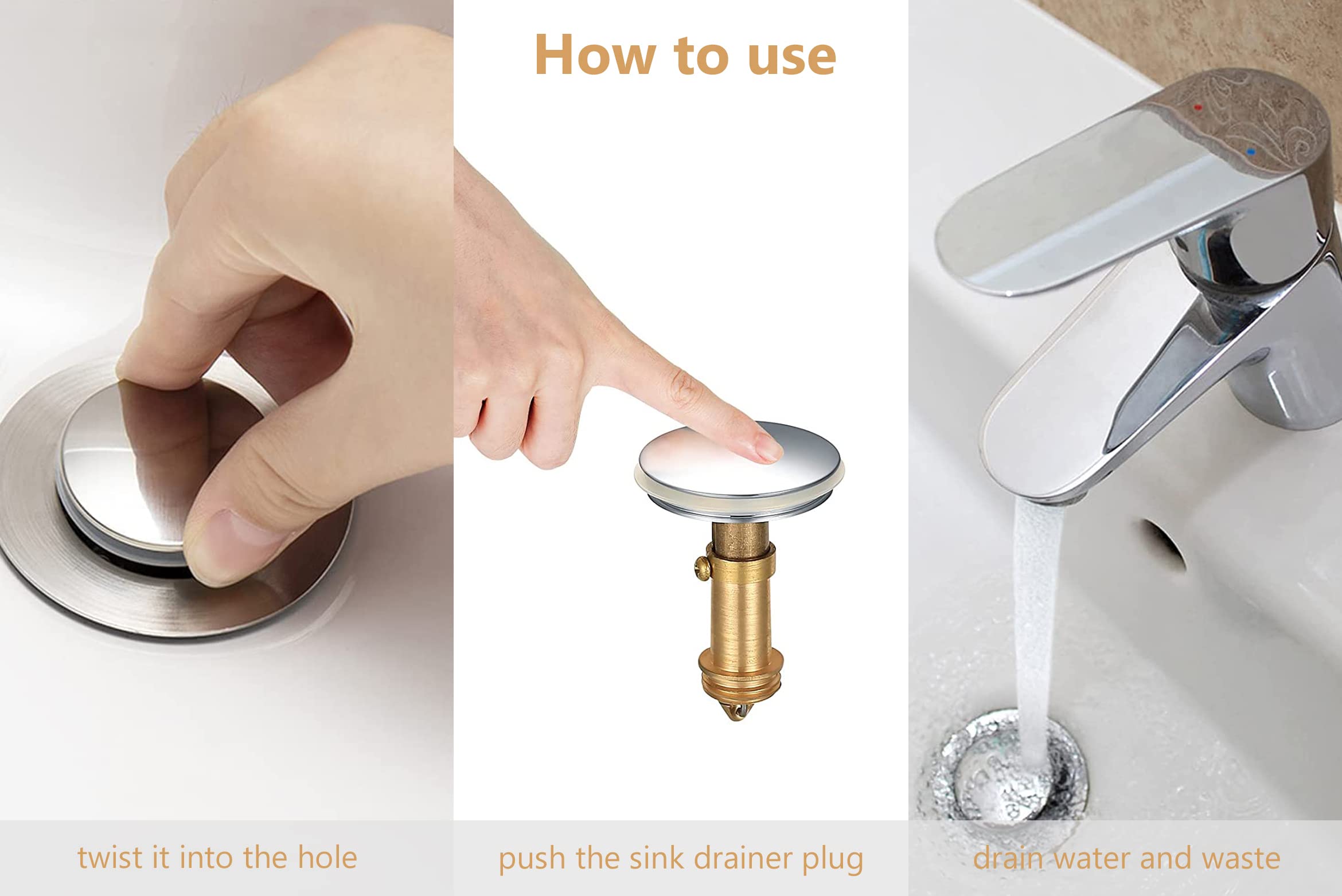 How to use

twist it into the hole

push the sink drainer plug

drain water and waste