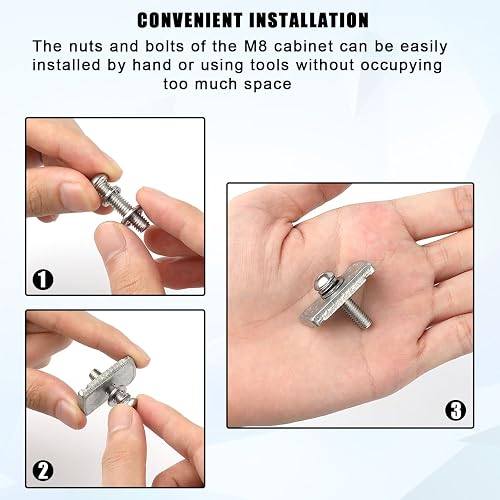 CONVENIENT INSTALLATION

The nuts and bolts of the M8 cabinet can be easily installed by hand or using tools without occupying too much space

1

2

3