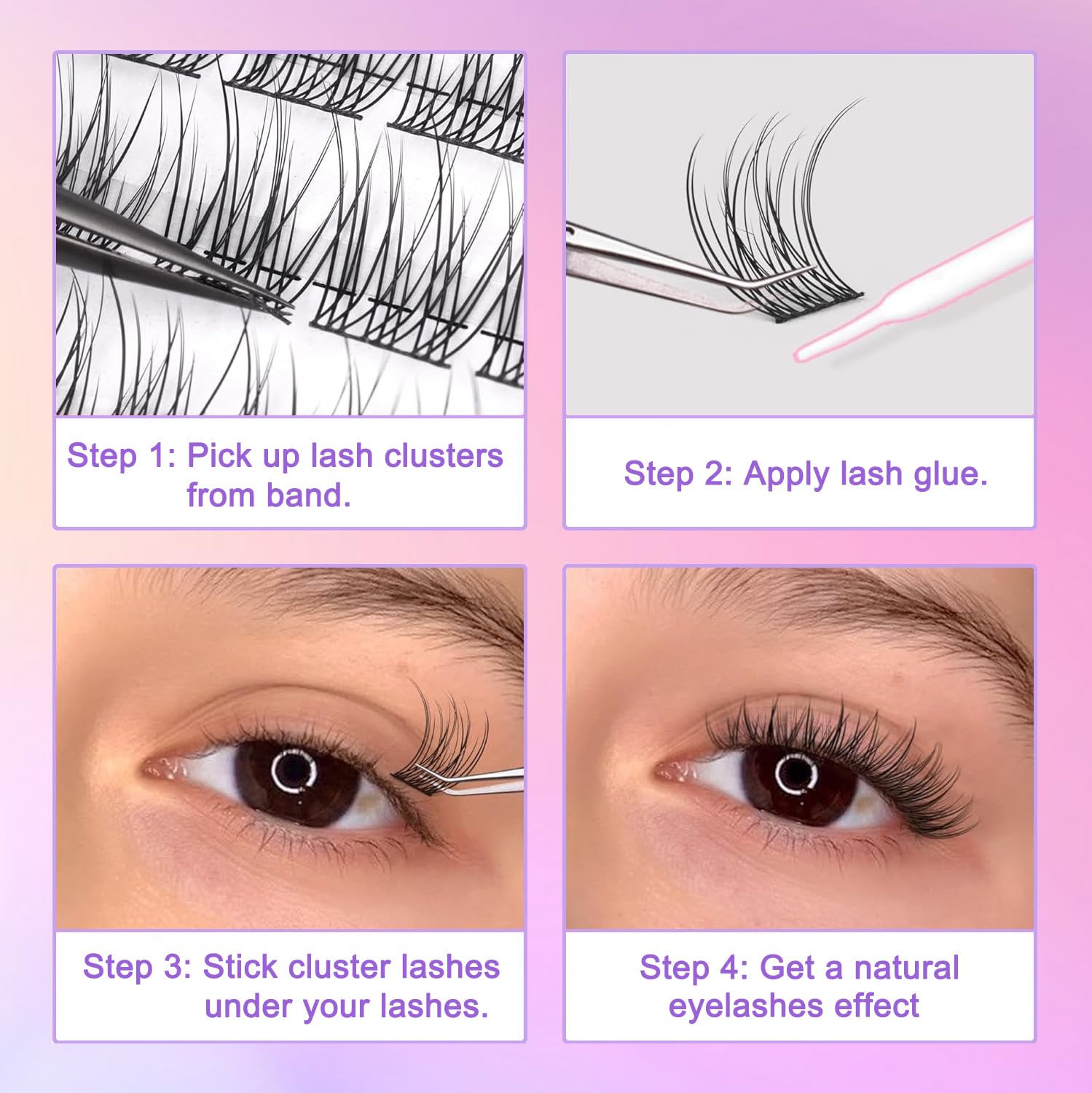 Step 1: Pick up lash clusters from band.

Step 2: Apply lash glue.

Step 3: Stick cluster lashes under your lashes.

Step 4: Get a natural eyelashes effect