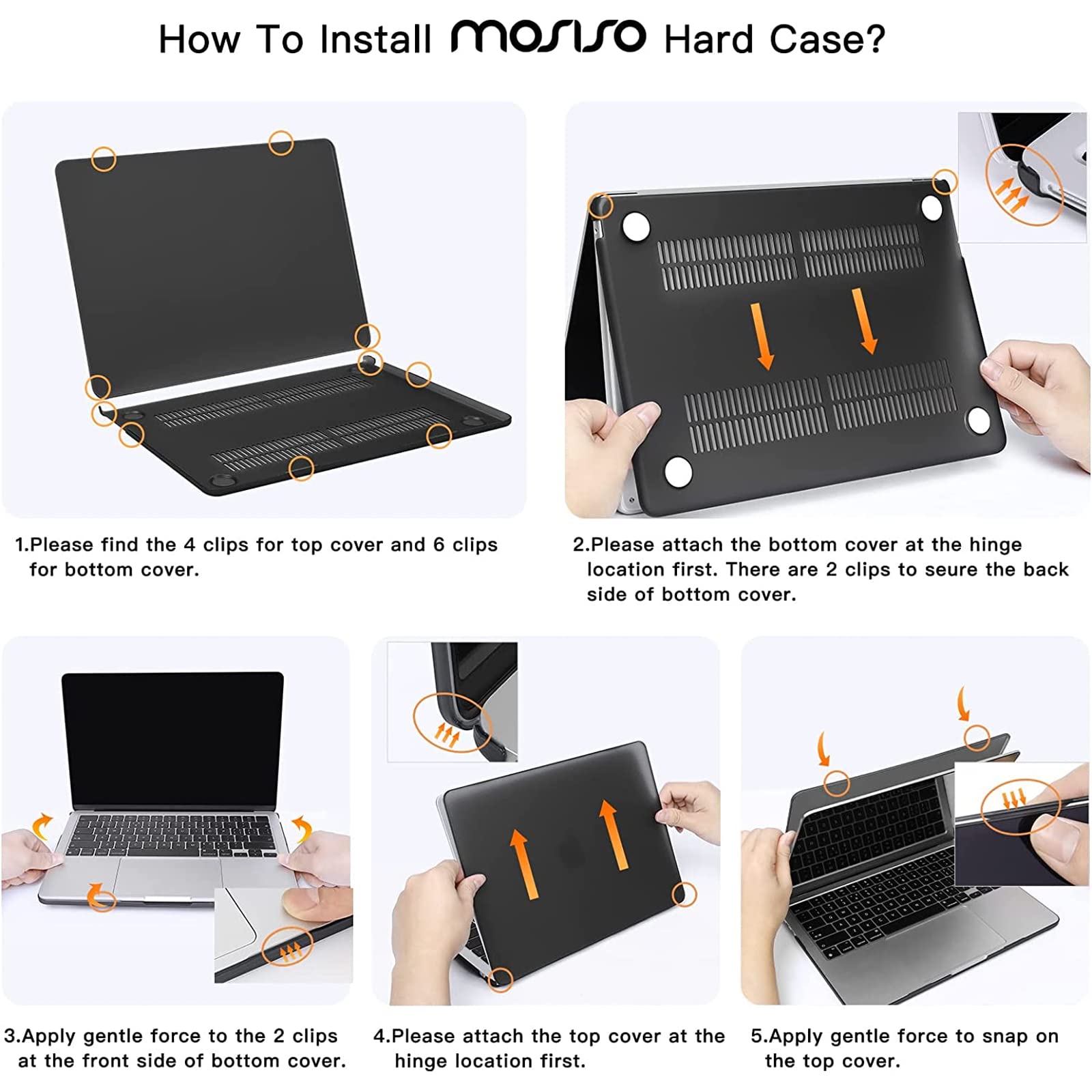 How To Install MOSISO Hard Case?

1.Please find the 4 clips for top cover and 6 clips for bottom cover.

2.Please attach the bottom cover at the hinge location first. There are 2 clips to seure the back side of bottom cover.

3.Apply gentle force to the 2 clips at the front side of bottom cover.

4.Please attach the top cover at the hinge location first.

5.Apply gentle force to snap on the top cover.