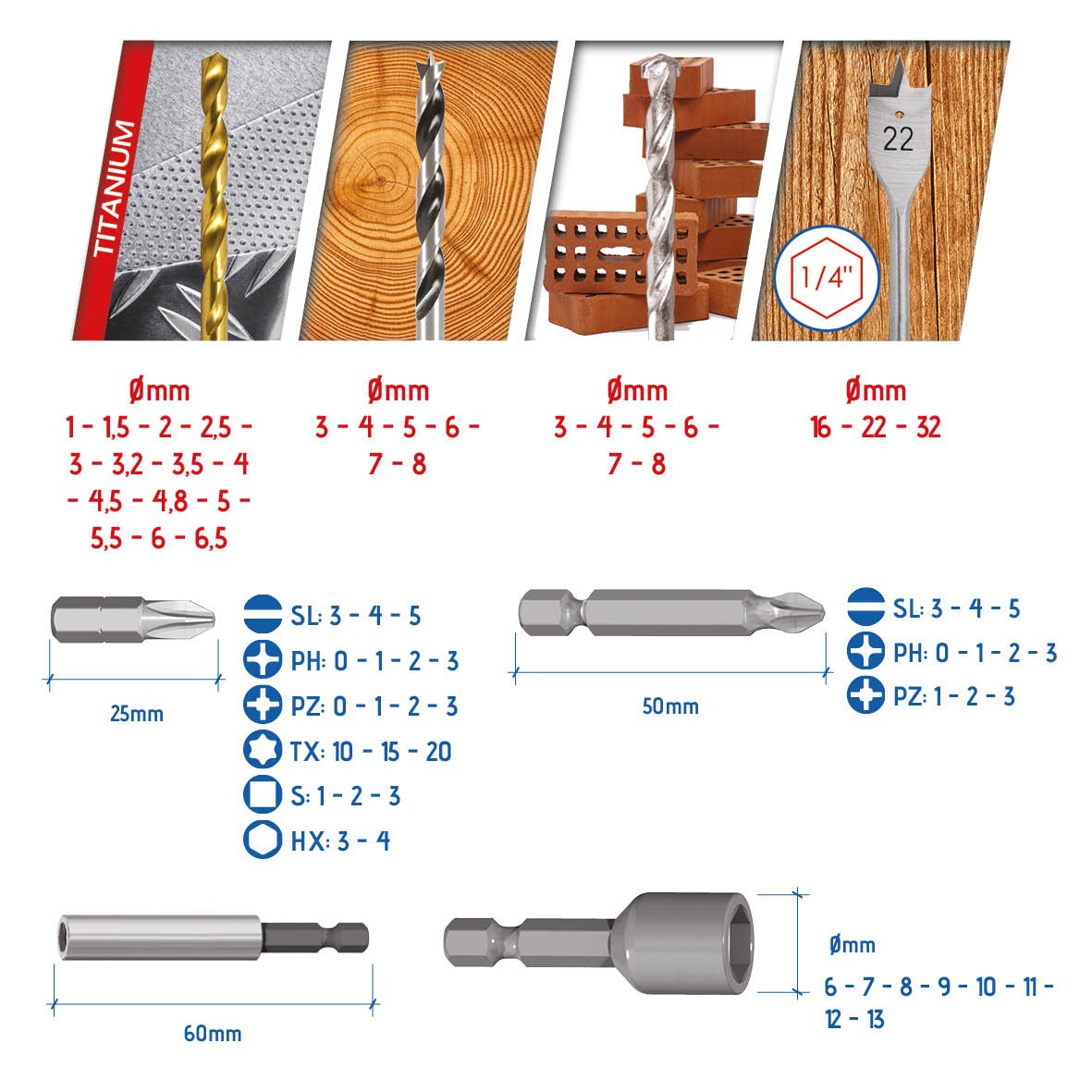 TITANIUM

22

1/4"

Ømm
1 - 1,5 - 2 - 2,5 - 3 - 3,2 - 3,5 - 4 - 4,5 - 4,8 - 5 - 5,5 - 6 - 6,5

Ømm
3 - 4 - 5 - 6 - 7 - 8

Ømm
3 - 4 - 5 - 6 - 7 - 8

Ømm
16 - 22 - 32

25mm

SL: 3 - 4 - 5
PH: 0 - 1 - 2 - 3
PZ: 0 - 1 - 2 - 3
TX: 10 - 15 - 20
S: 1 - 2 - 3
HX: 3 - 4

50mm

SL: 3 - 4 - 5
PH: 0 - 1 - 2 - 3
PZ: 1 - 2 - 3

60mm

Ømm
6 - 7 - 8 - 9 - 10 - 11 - 12 - 13