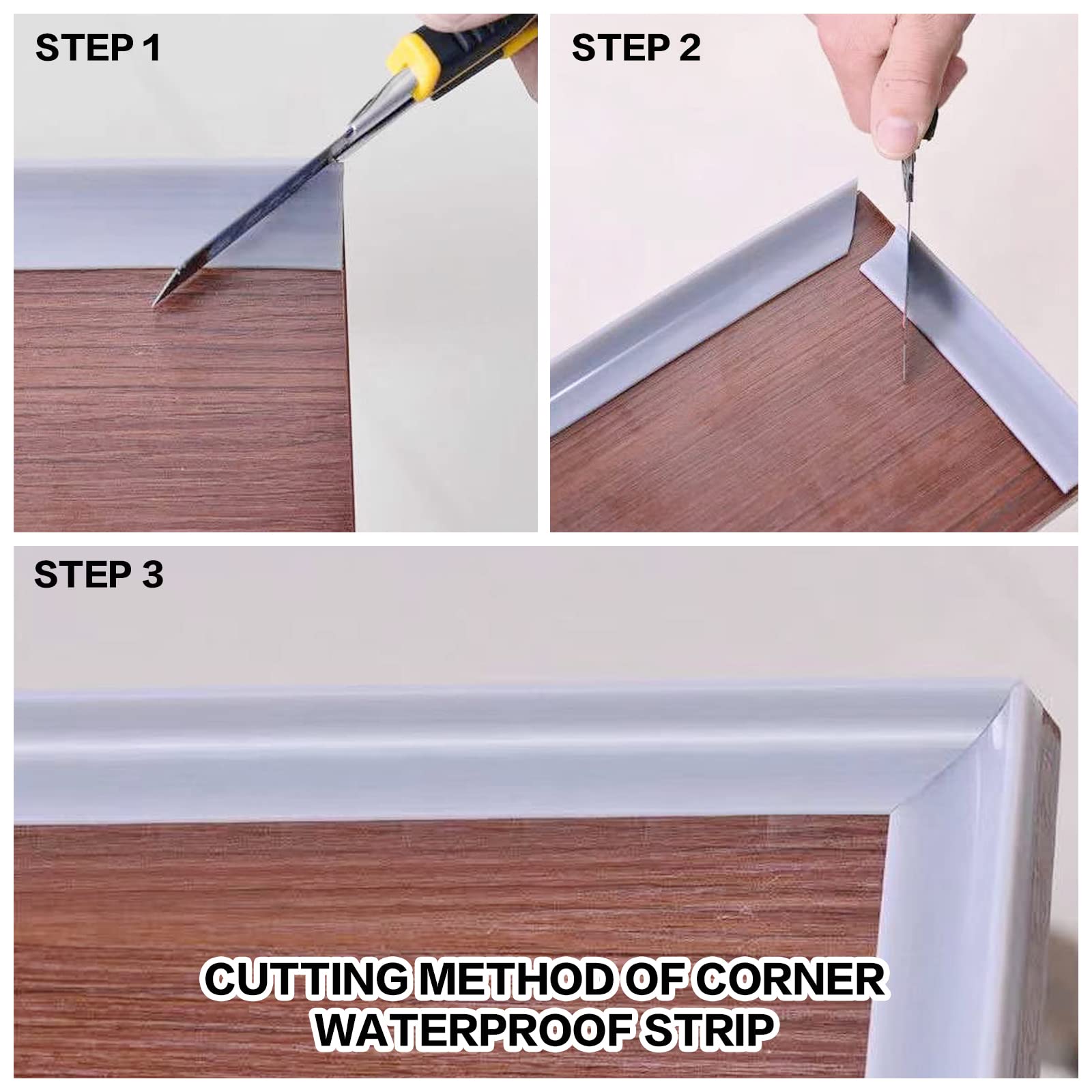 STEP 1

STEP 2

STEP 3

CUTTING METHOD OF CORNER WATERPROOF STRIP