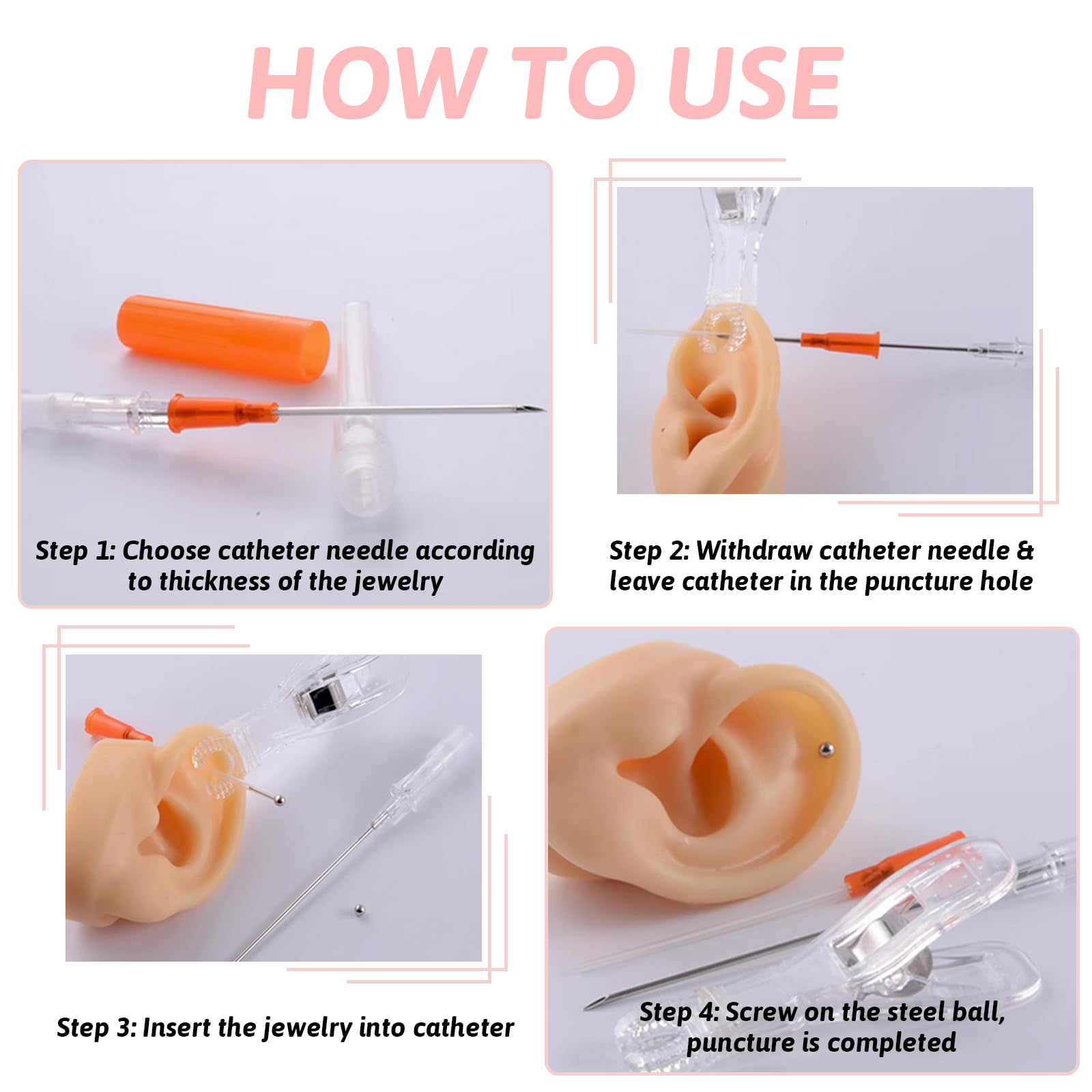 HOW TO USE

Step 1: Choose catheter needle according to thickness of the jewelry

Step 2: Withdraw catheter needle & leave catheter in the puncture hole

Step 3: Insert the jewelry into catheter

Step 4: Screw on the steel ball, puncture is completed