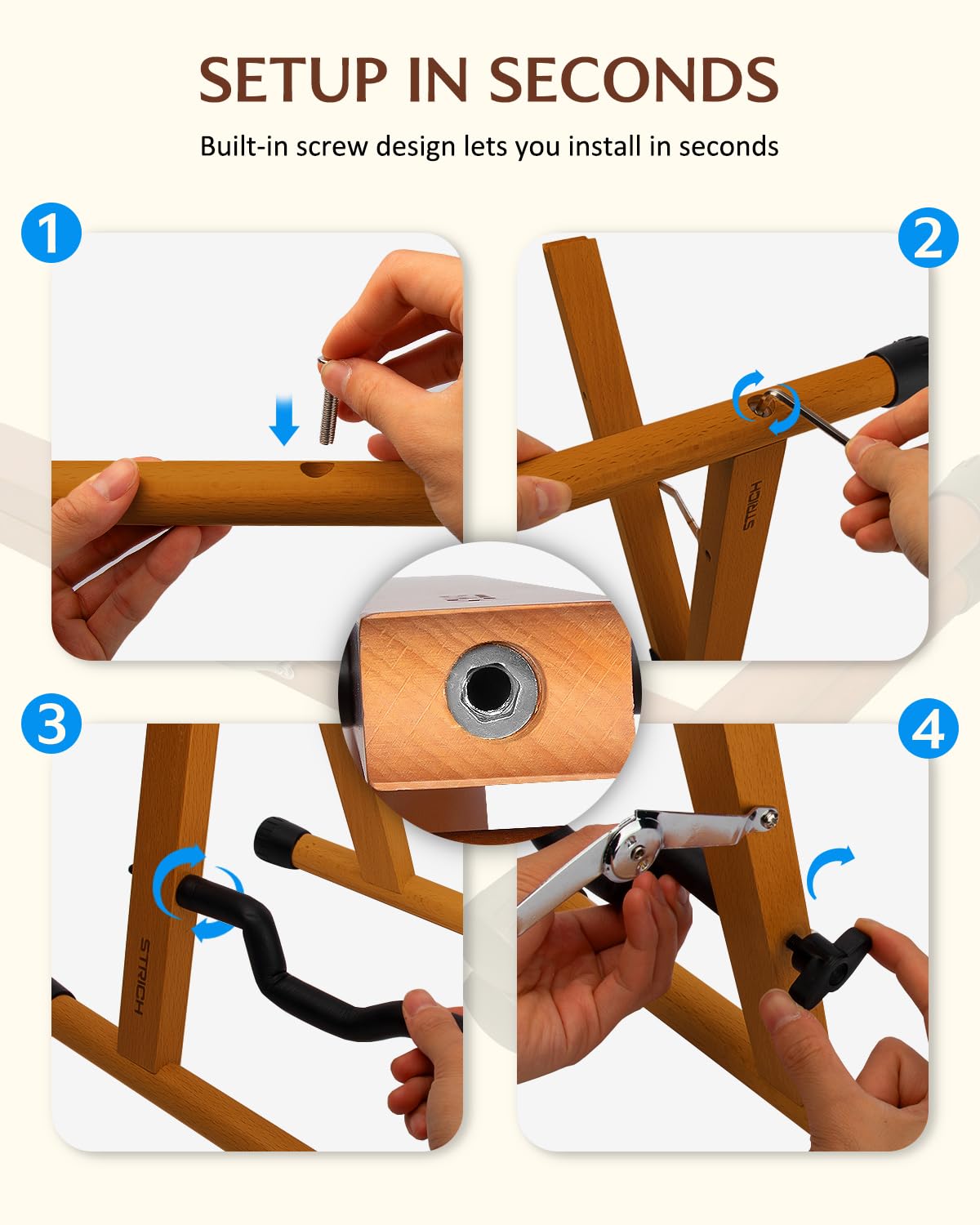 SETUP IN SECONDS

Built-in screw design lets you install in seconds

1

2

STRICH

3

STRICH

4