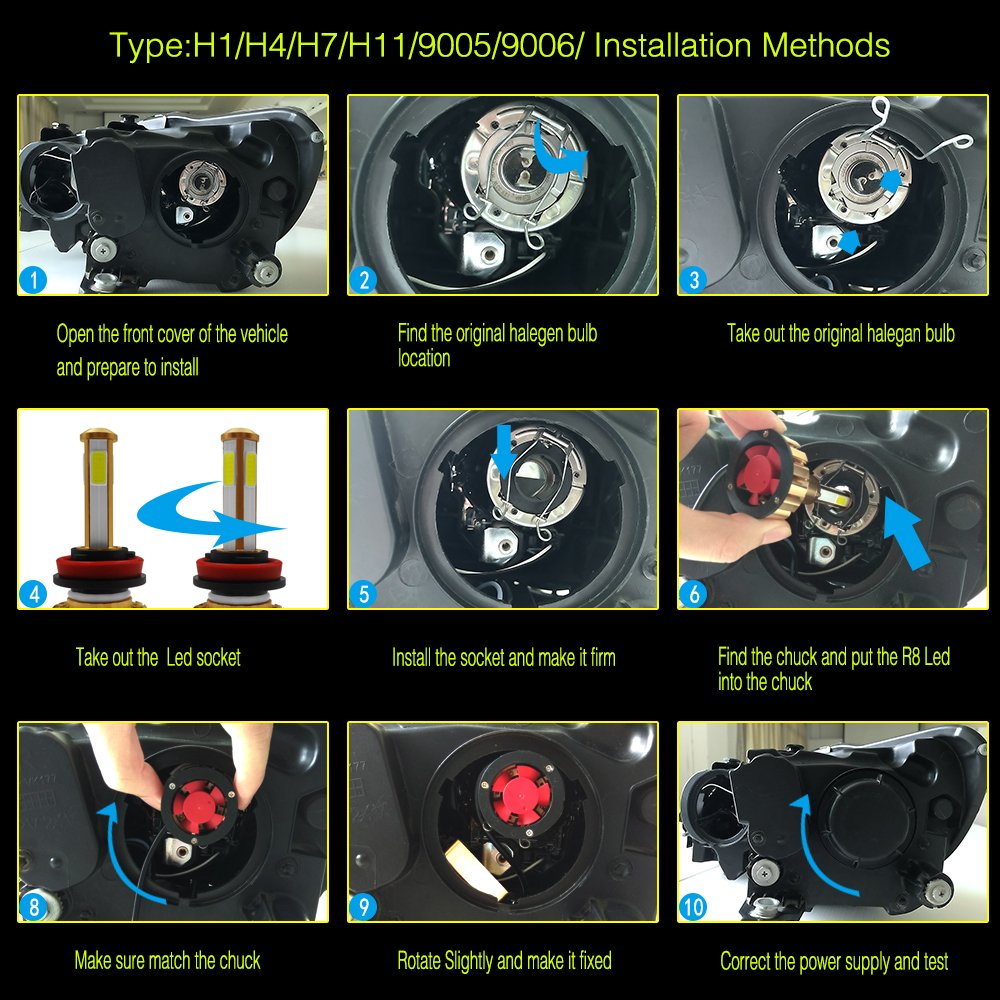 Type:H1/H4/H7/H11/9005/9006/ Installation Methods

1

Open the front cover of the vehicle and prepare to install

2

Find the original halegen bulb location

3

Take out the original halegan bulb

4

Take out the Led socket

5

Install the socket and make it firm

6

Find the chuck and put the R8 Led into the chuck

8

Make sure match the chuck

9

Rotate Slightly and make it fixed

10

Correct the power supply and test