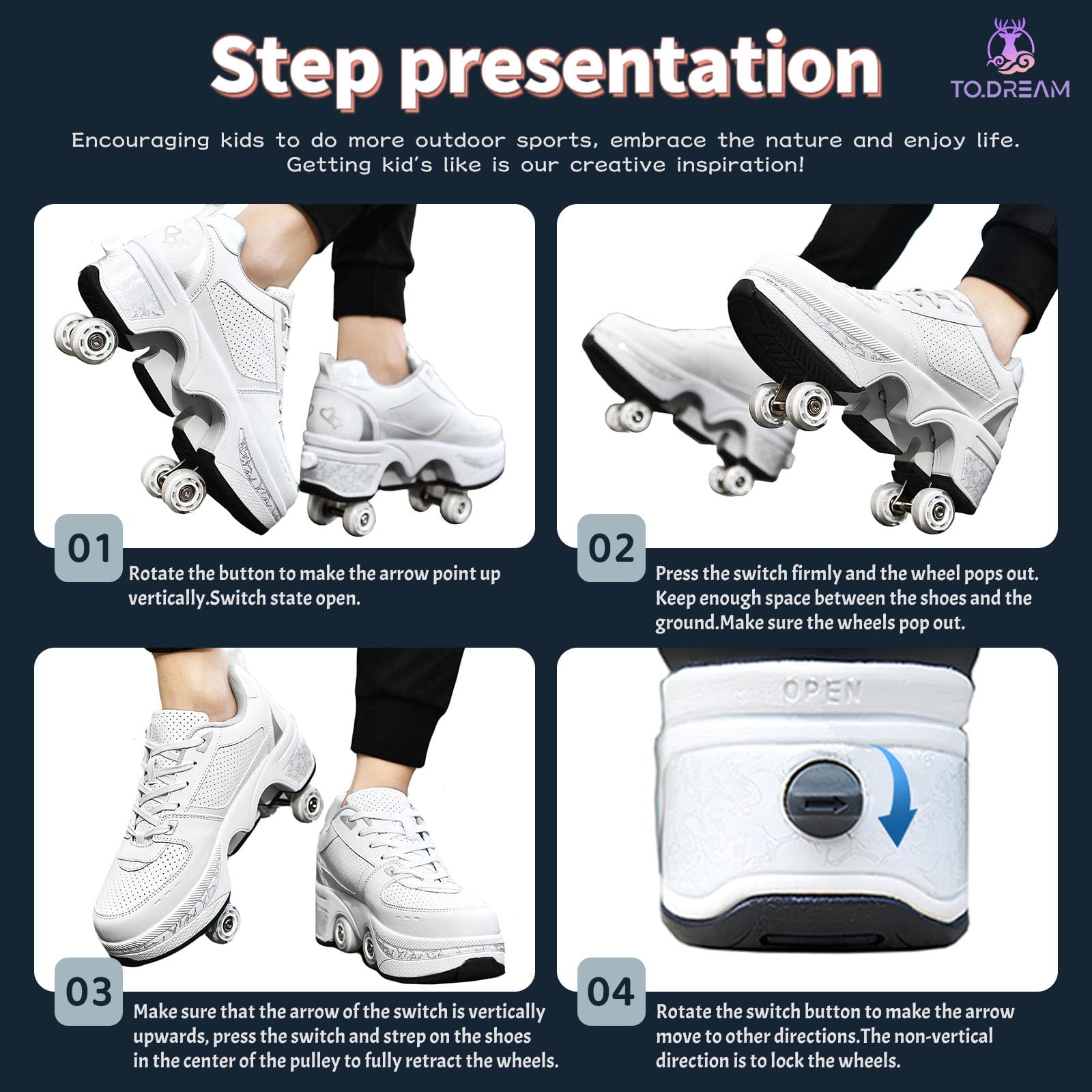 Step presentation

TO.DREAM

Encouraging kids to do more outdoor sports, embrace the nature and enjoy life. Getting kid's like is our creative inspiration!

01
Rotate the button to make the arrow point up vertically.Switch state open.

02
Press the switch firmly and the wheel pops out. Keep enough space between the shoes and the ground.Make sure the wheels pop out.

03
Make sure that the arrow of the switch is vertically upwards, press the switch and strep on the shoes in the center of the pulley to fully retract the wheels.

OPEN

04
Rotate the switch button to make the arrow move to other directions.The non-vertical direction is to lock the wheels.