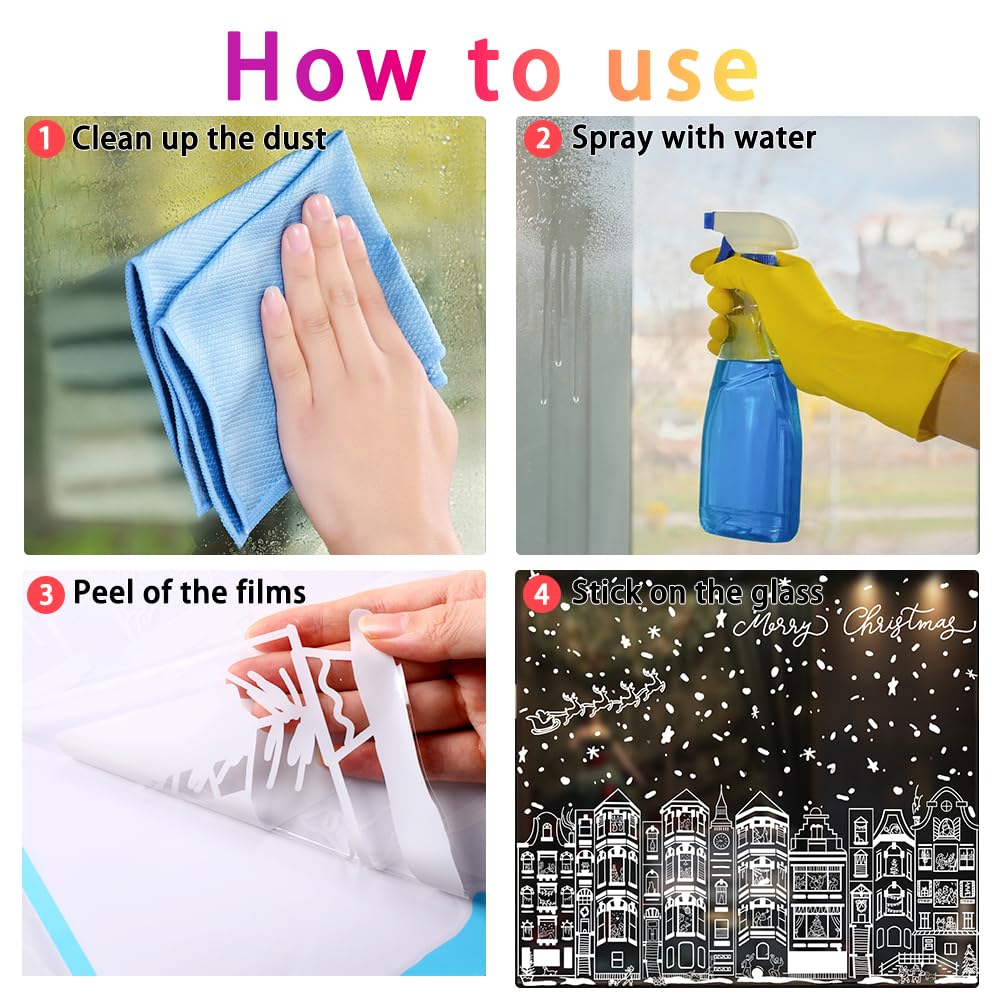 How to use

1 Clean up the dust

2 Spray with water

3 Peel of the films

4 Stick on the glass

Merry Christmas