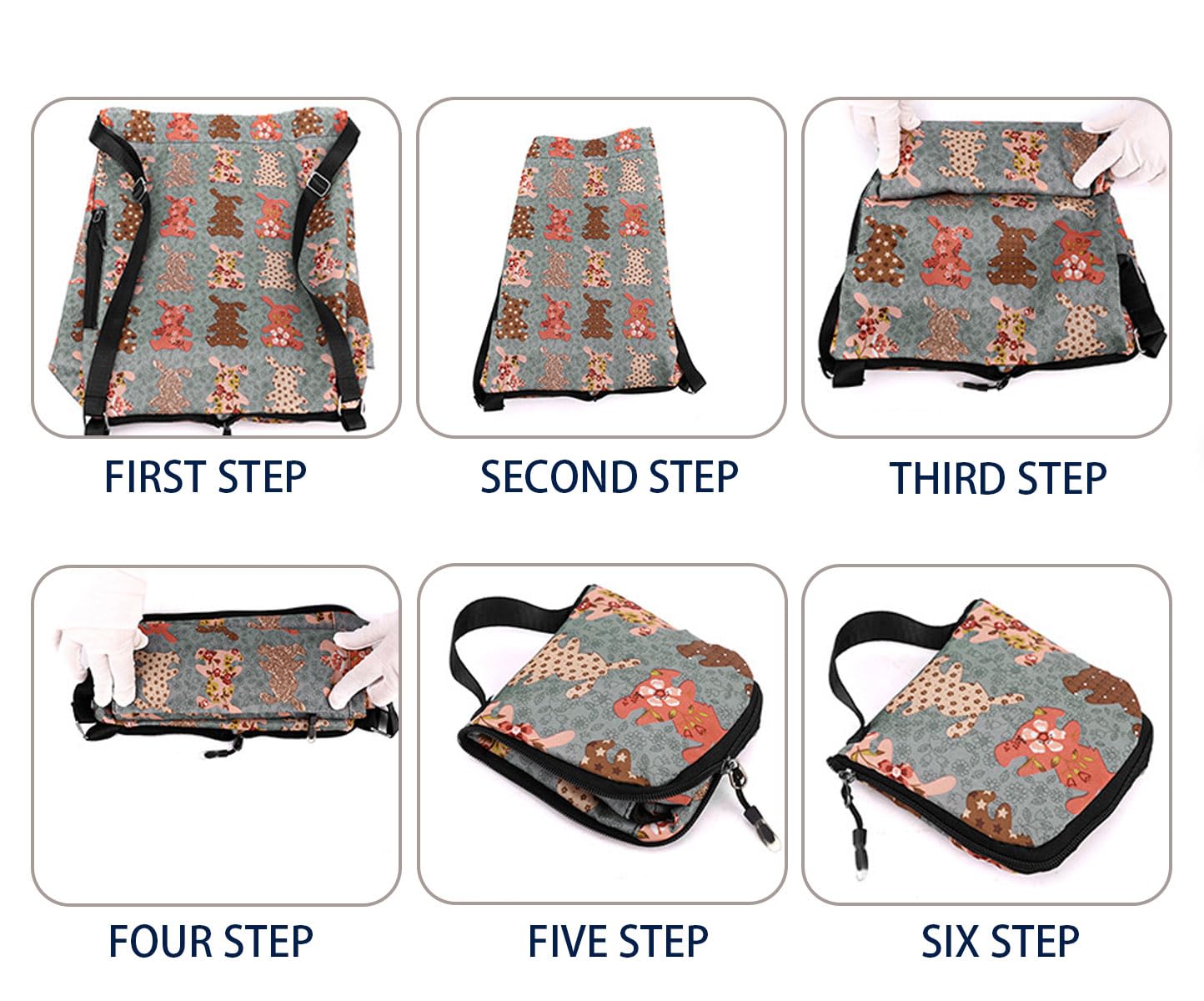 FIRST STEP

SECOND STEP

THIRD STEP

FOUR STEP

FIVE STEP

SIX STEP