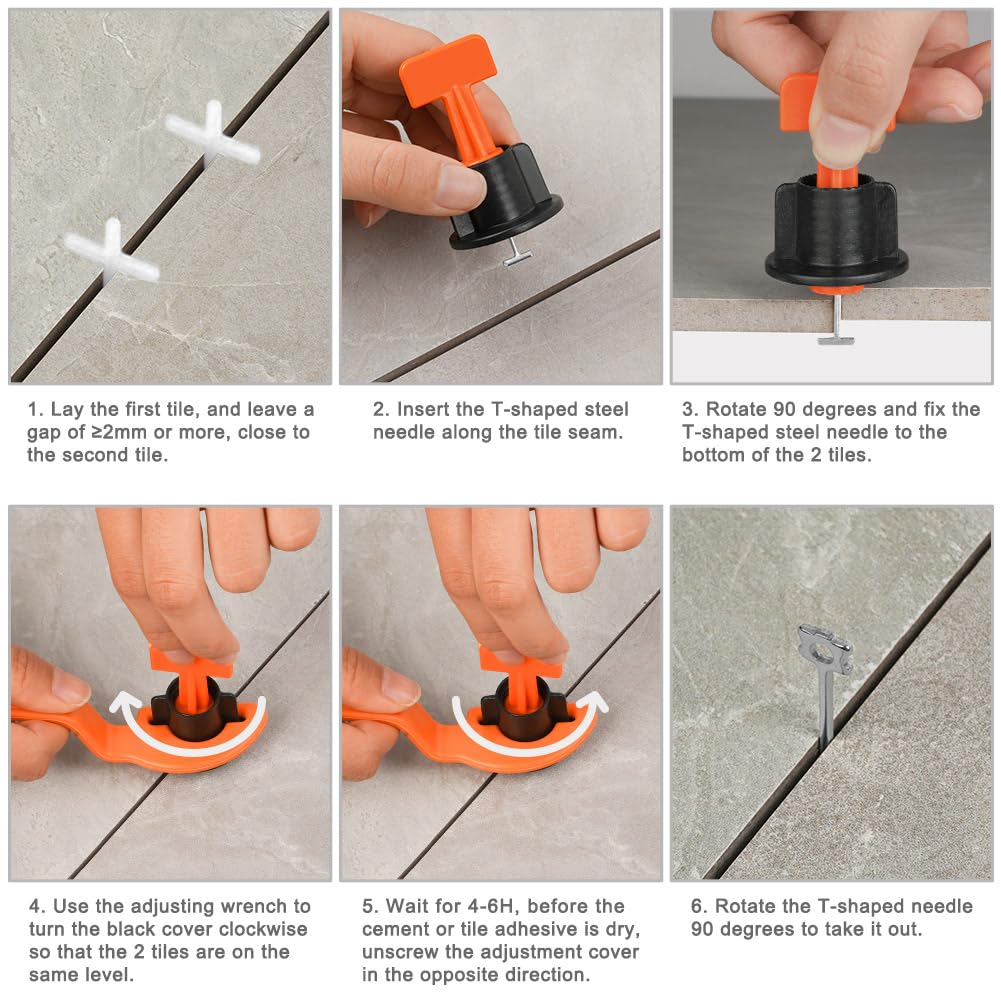 1. Lay the first tile, and leave a gap of ≥2mm or more, close to the second tile.

2. Insert the T-shaped steel needle along the tile seam.

3. Rotate 90 degrees and fix the T-shaped steel needle to the bottom of the 2 tiles.

4. Use the adjusting wrench to turn the black cover clockwise so that the 2 tiles are on the same level.

5. Wait for 4-6H, before the cement or tile adhesive is dry, unscrew the adjustment cover in the opposite direction.

6. Rotate the T-shaped needle 90 degrees to take it out.