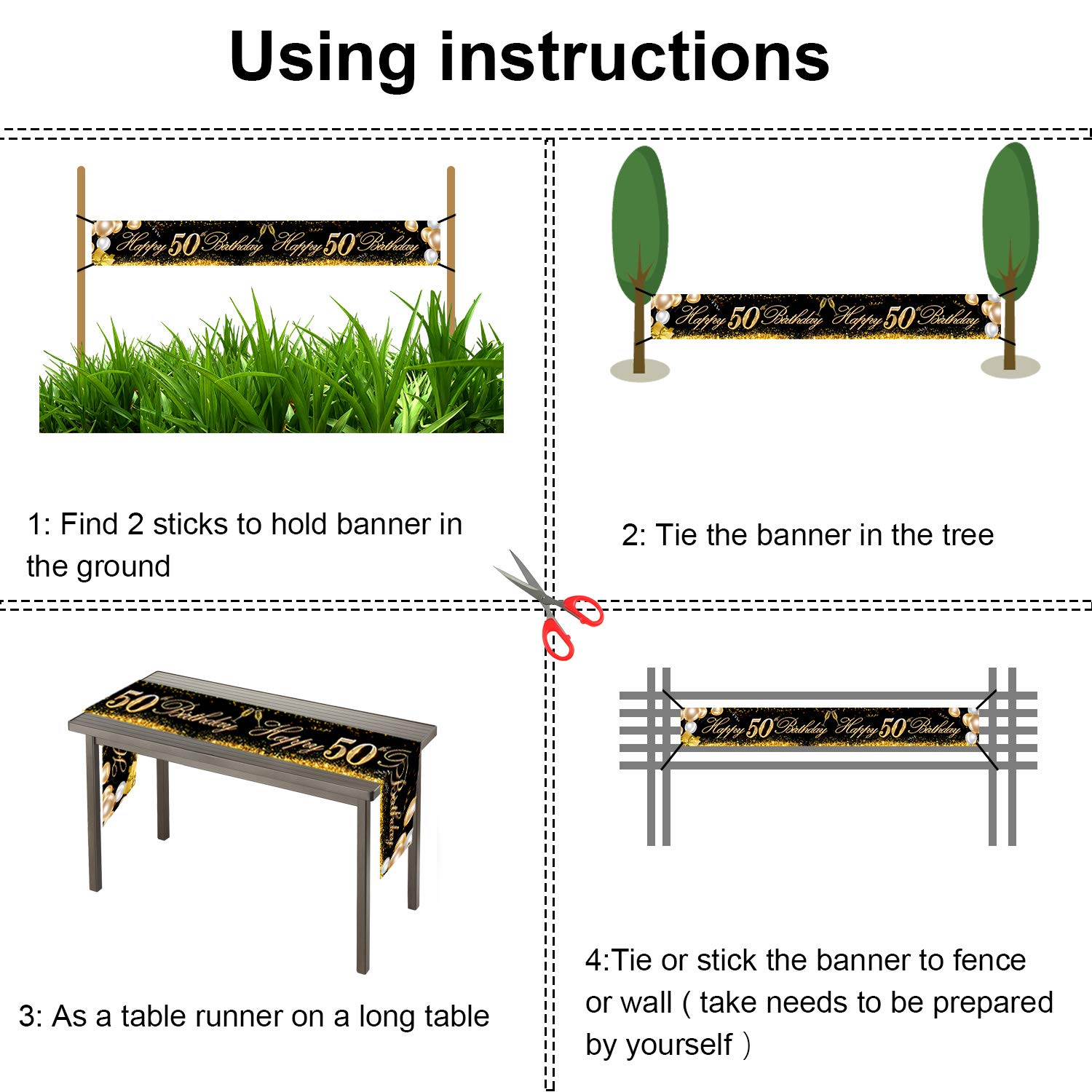 Using instructions

Happy 50th Birthday Happy 50th Birthday

1: Find 2 sticks to hold banner in the ground

Happy 50th Birthday Happy 50th Birthday

2: Tie the banner in the tree

50th Birthday Happy 50th Birthday

3: As a table runner on a long table

Happy 50th Birthday Happy 50th Birthday

4:Tie or stick the banner to fence or wall ( take needs to be prepared by yourself )