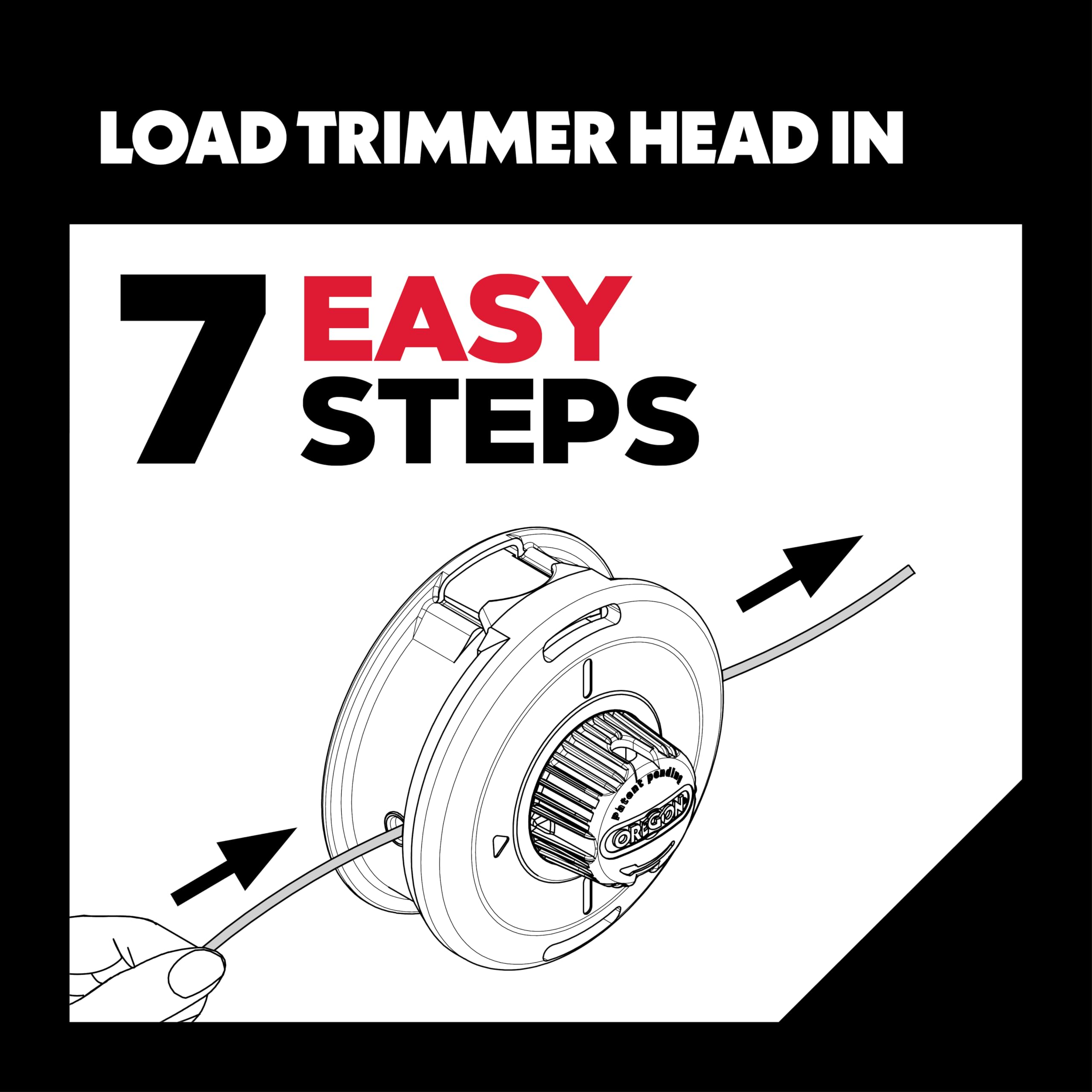 LOAD TRIMMER HEAD IN

7 EASY STEPS

Patent Pending

OREGON