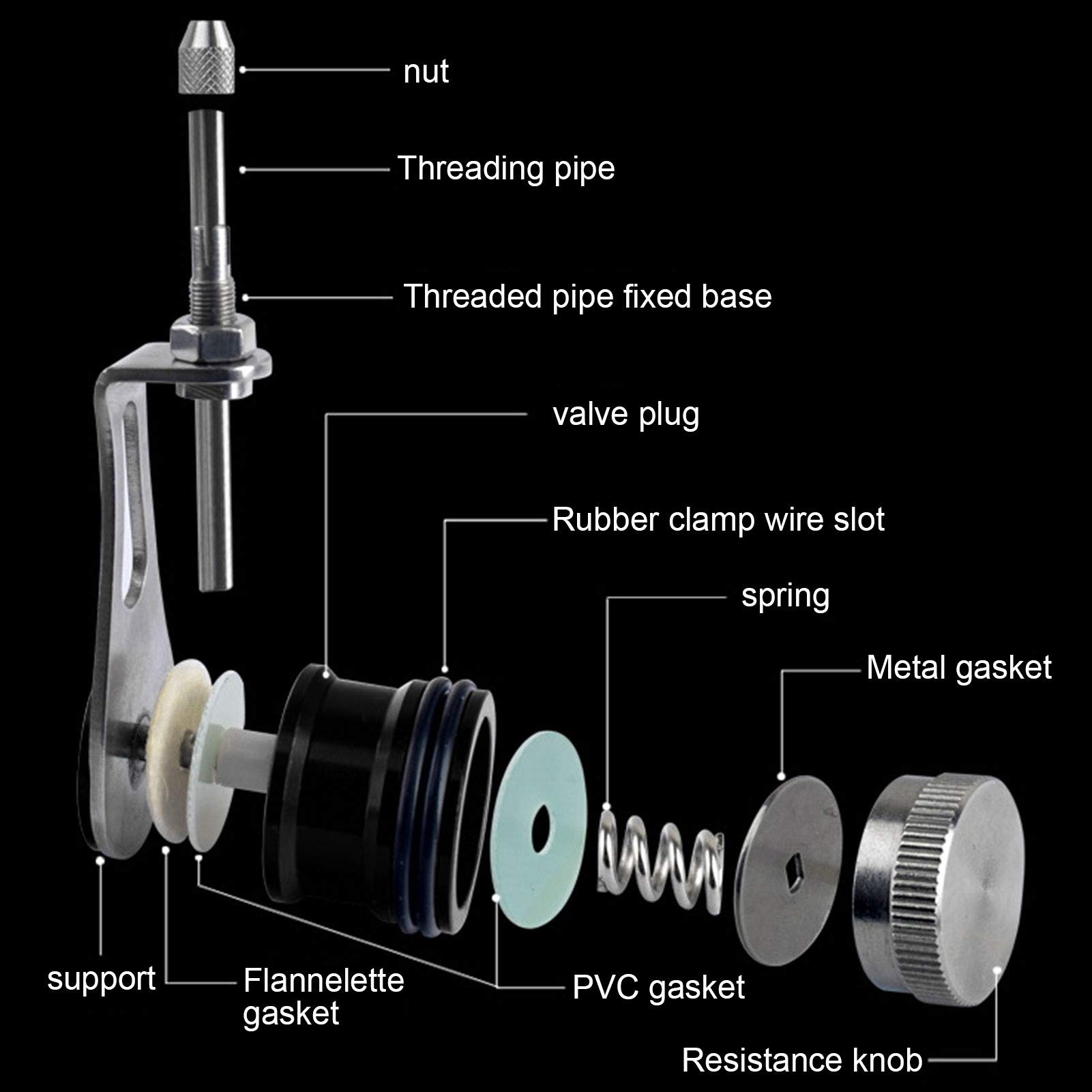 nut

Threading pipe

Threaded pipe fixed base

valve plug

Rubber clamp wire slot

spring

Metal gasket

support

Flannelette gasket

PVC gasket

Resistance knob