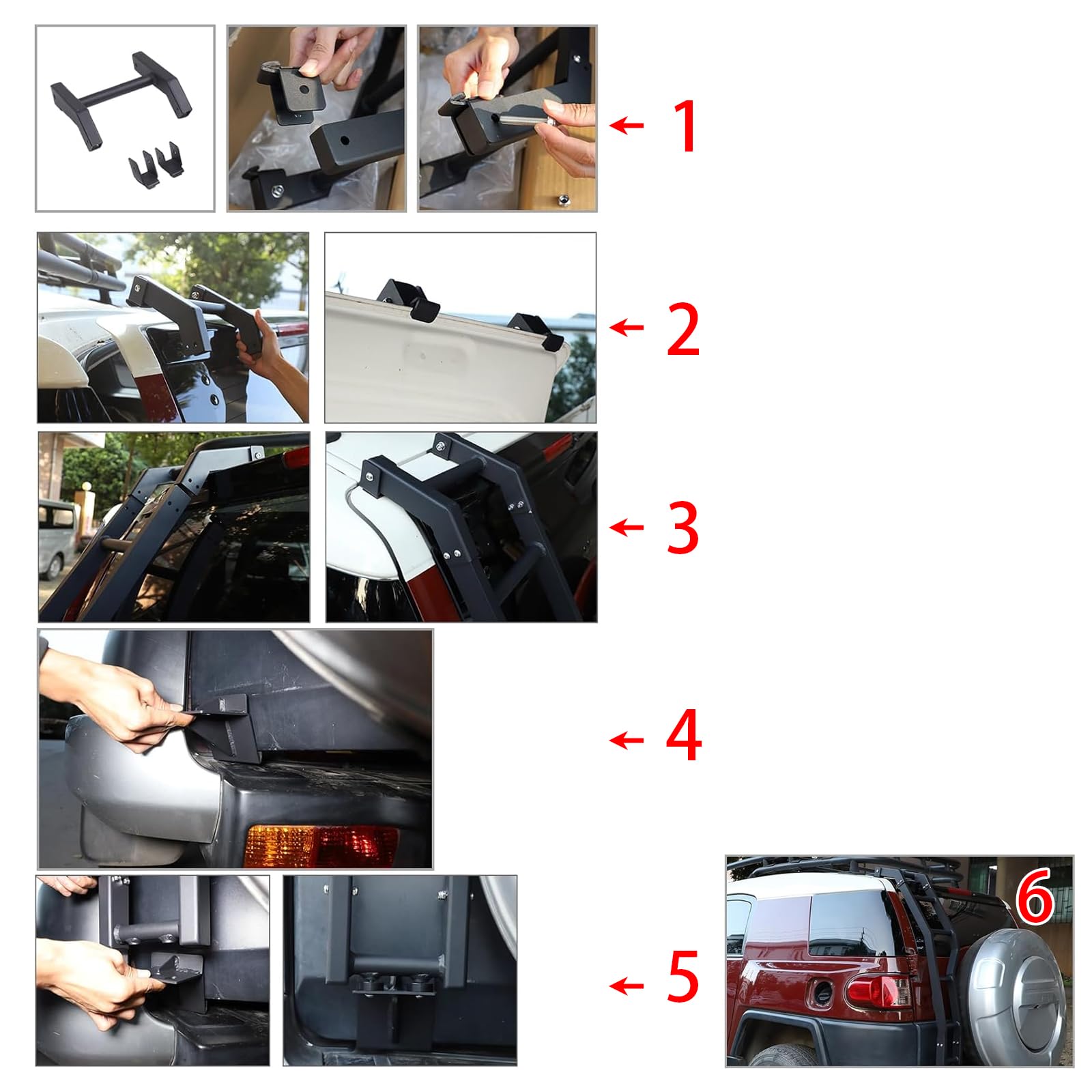 ← 1

← 2

← 3

← 4

← 5

6