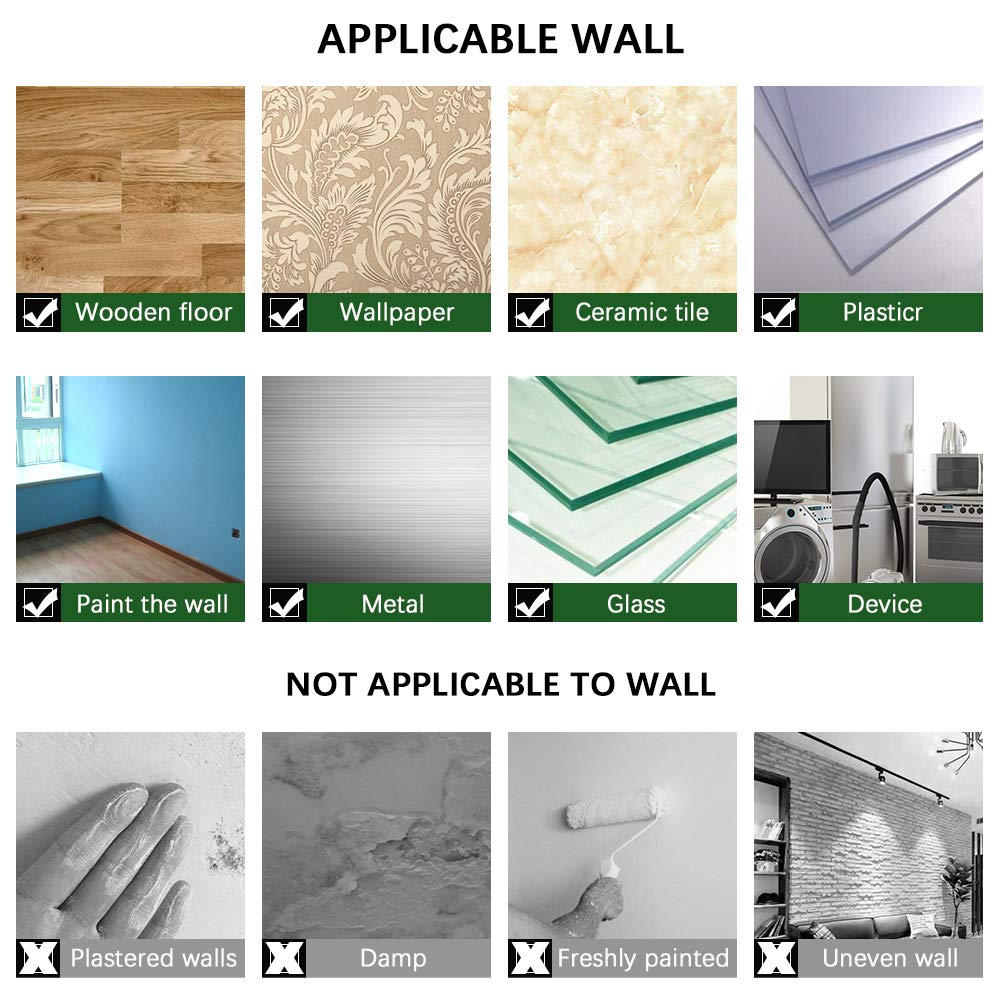 APPLICABLE WALL

Wooden floor

Wallpaper

Ceramic tile

Plasticr

Paint the wall

Metal

Glass

Device

NOT APPLICABLE TO WALL

Plastered walls

Damp

Freshly painted

Uneven wall