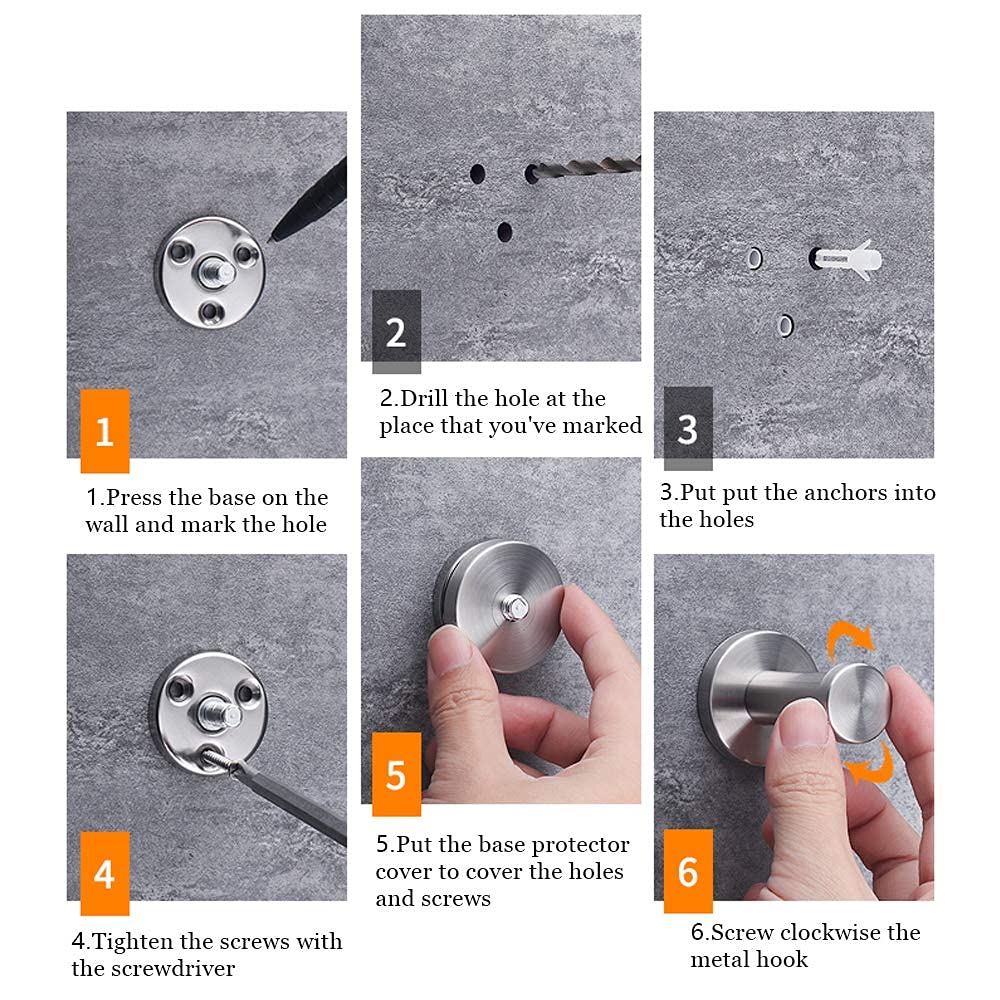 1

1.Press the base on the wall and mark the hole

2

2.Drill the hole at the place that you've marked

3

3.Put put the anchors into the holes

4

4.Tighten the screws with the screwdriver

5

5.Put the base protector cover to cover the holes and screws

6

6.Screw clockwise the metal hook