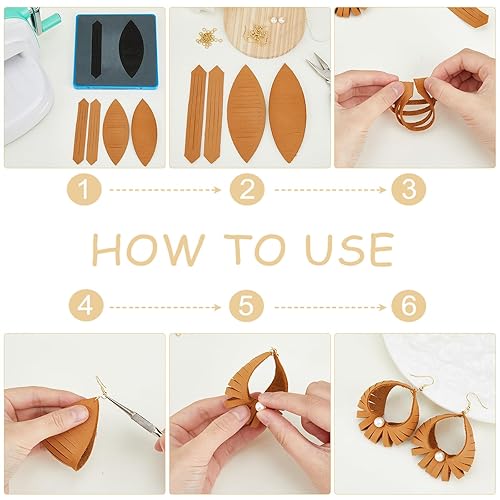 1
2
3
HOW TO USE
4
5
6