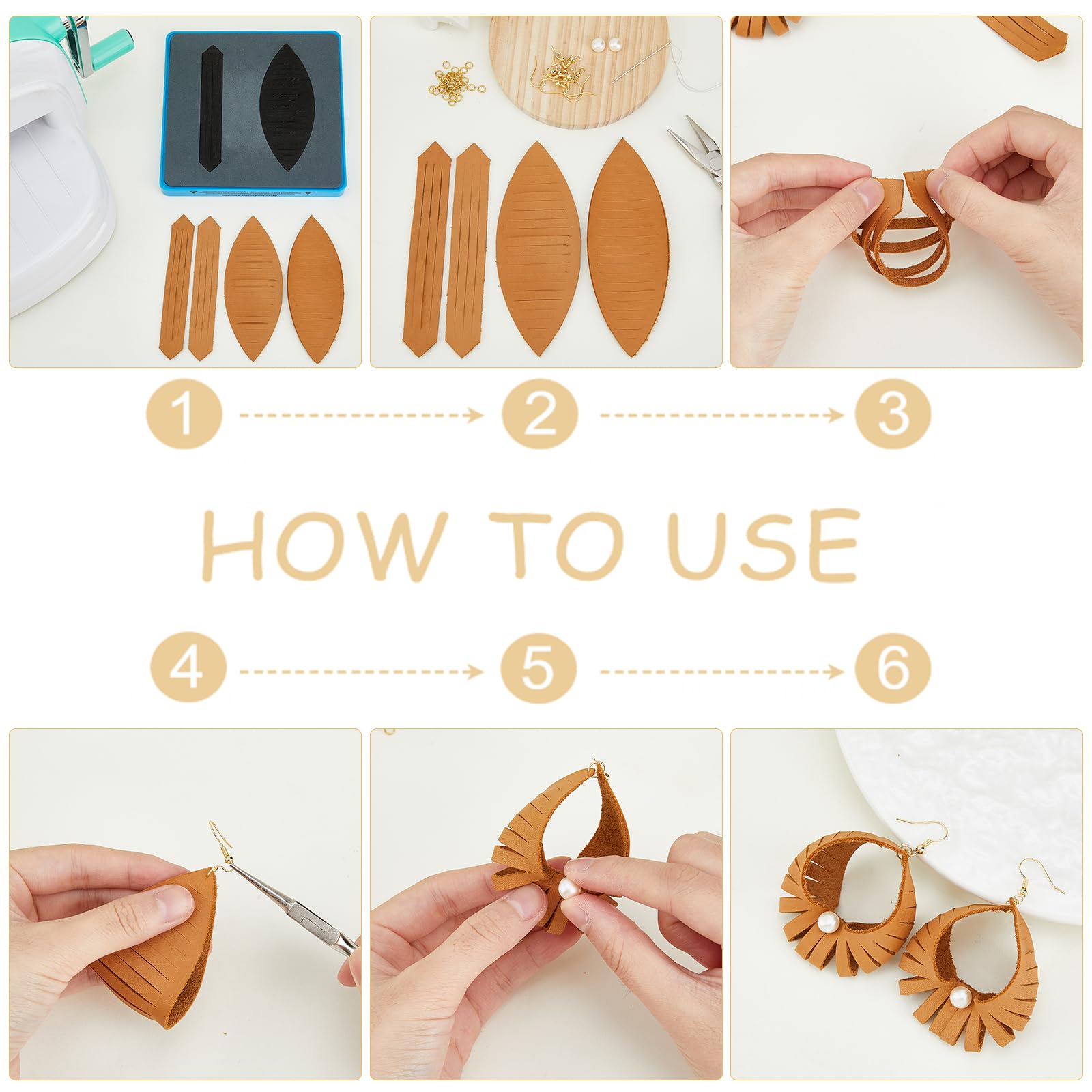 1

2

3

HOW TO USE

4

5

6