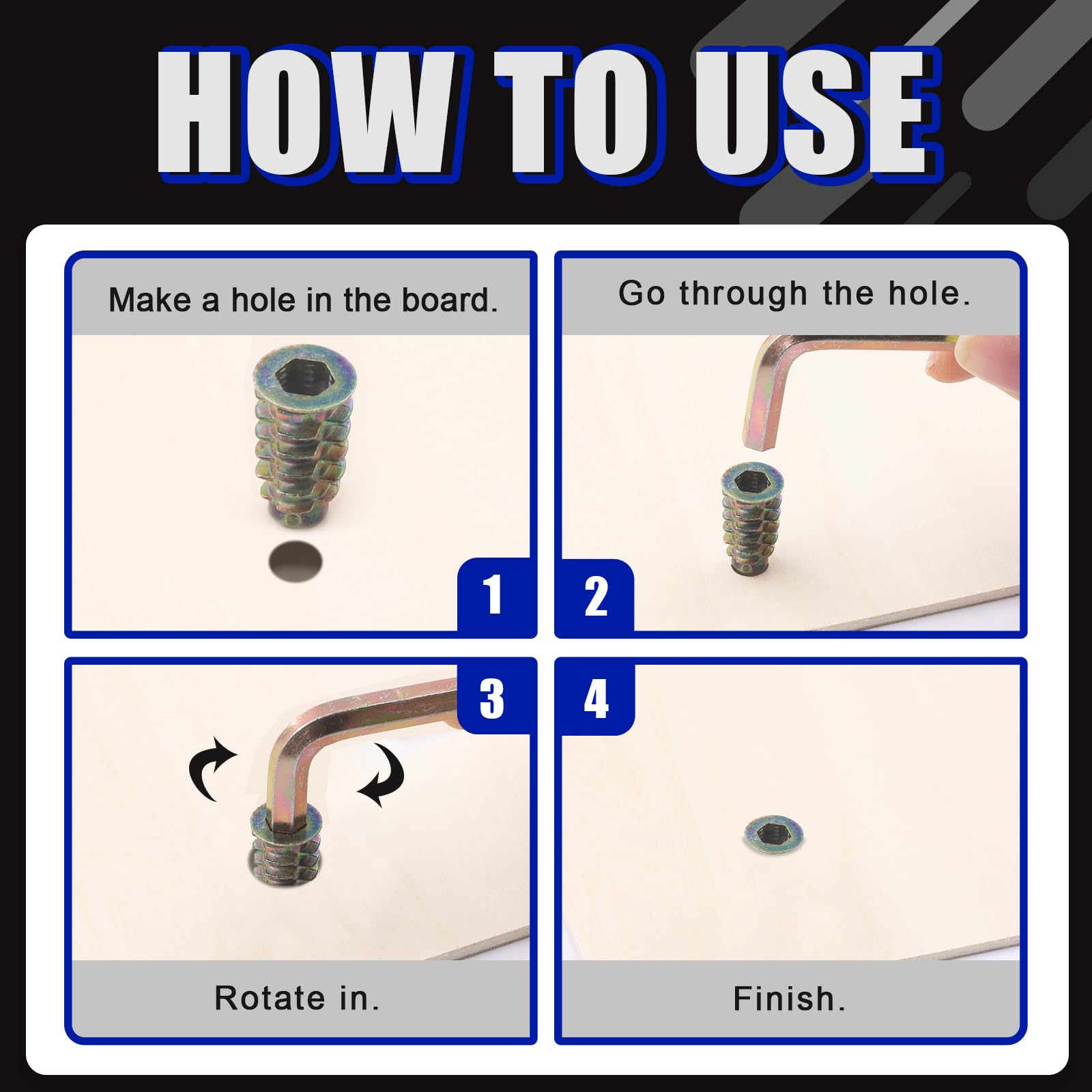 HOW TO USE

Make a hole in the board.

1

Go through the hole.

2

3

Rotate in.

4

Finish.