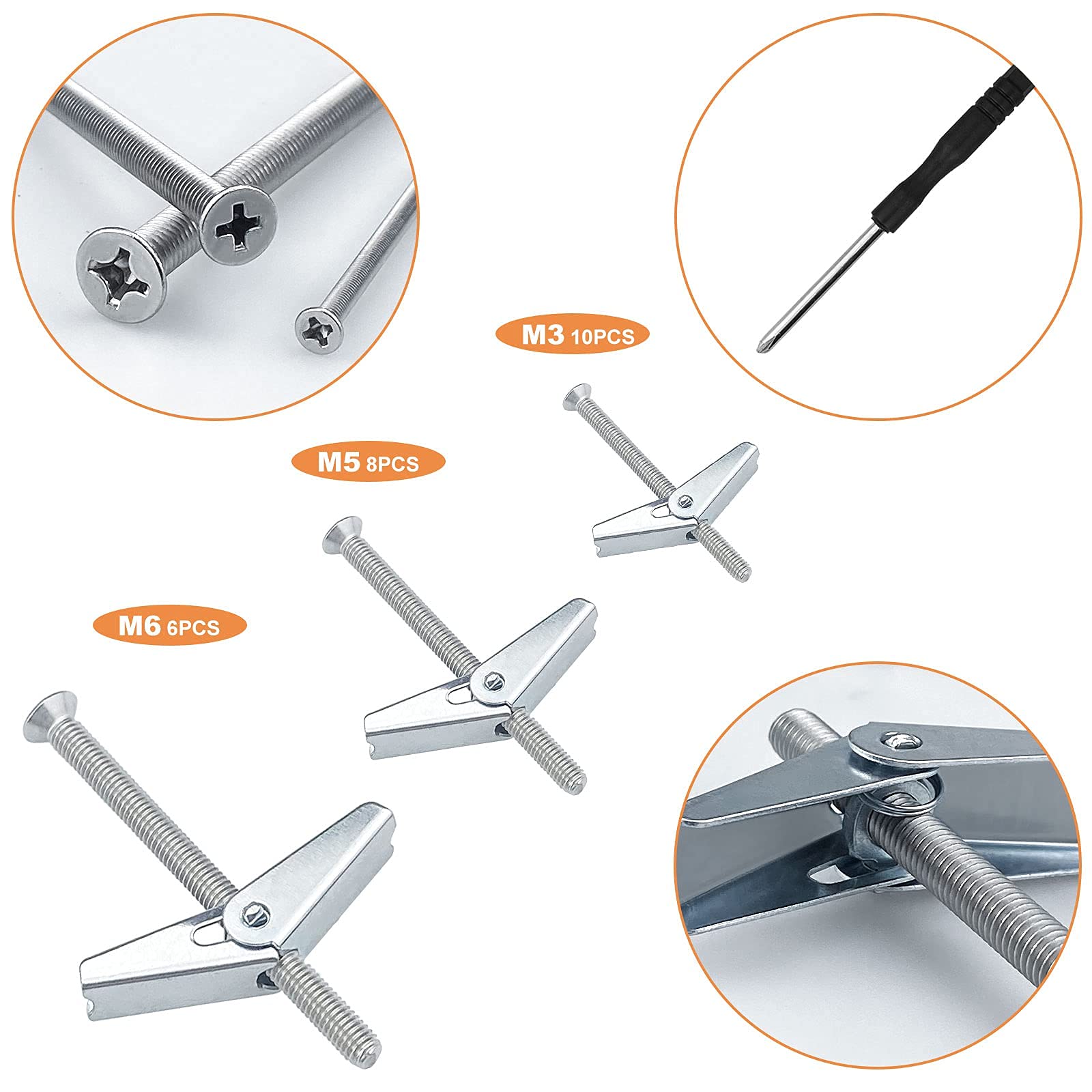 M3 10PCS

M5 8PCS

M6 6PCS