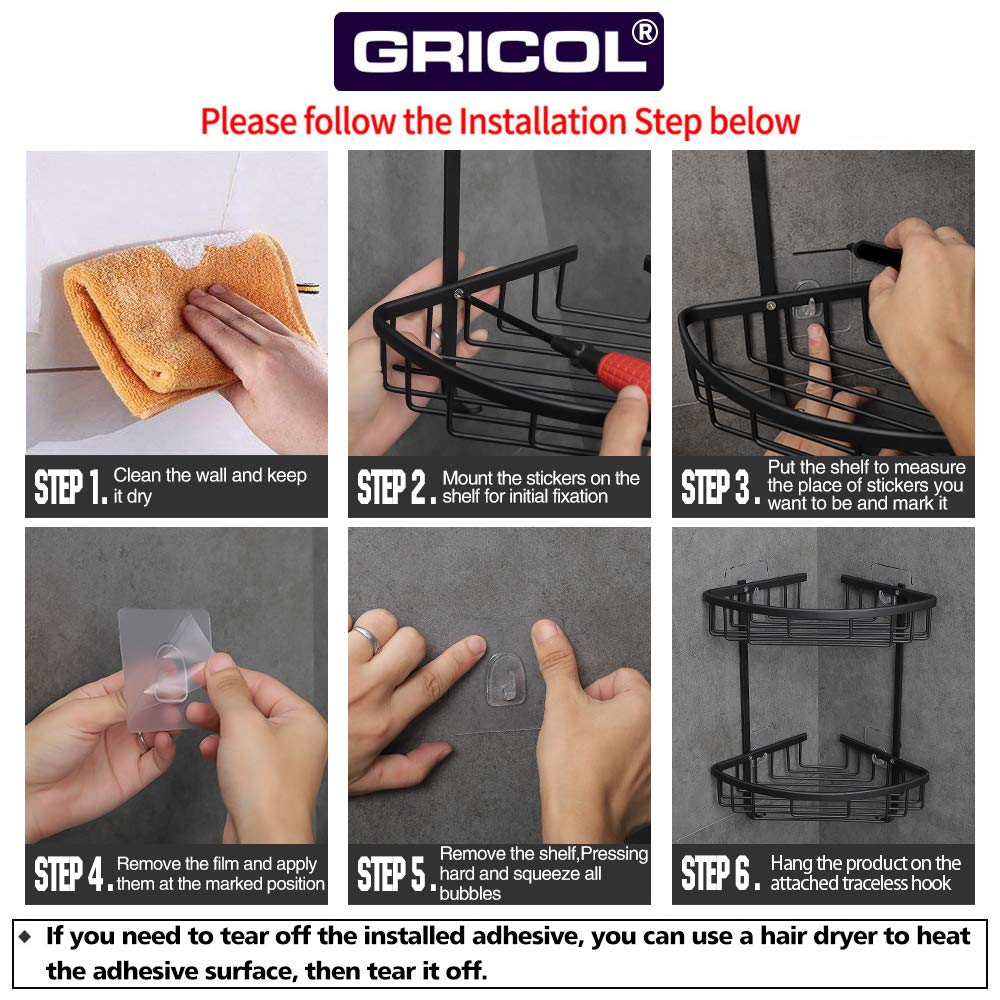 GRICOL®

Please follow the Installation Step below

STEP 1. Clean the wall and keep it dry

STEP 2. Mount the stickers on the shelf for initial fixation

STEP 3. Put the shelf to measure the place of stickers you want to be and mark it

STEP 4. Remove the film and apply them at the marked position

STEP 5. Remove the shelf,Pressing hard and squeeze all bubbles

STEP 6. Hang the product on the attached traceless hook

◆ If you need to tear off the installed adhesive, you can use a hair dryer to heat the adhesive surface, then tear it off.