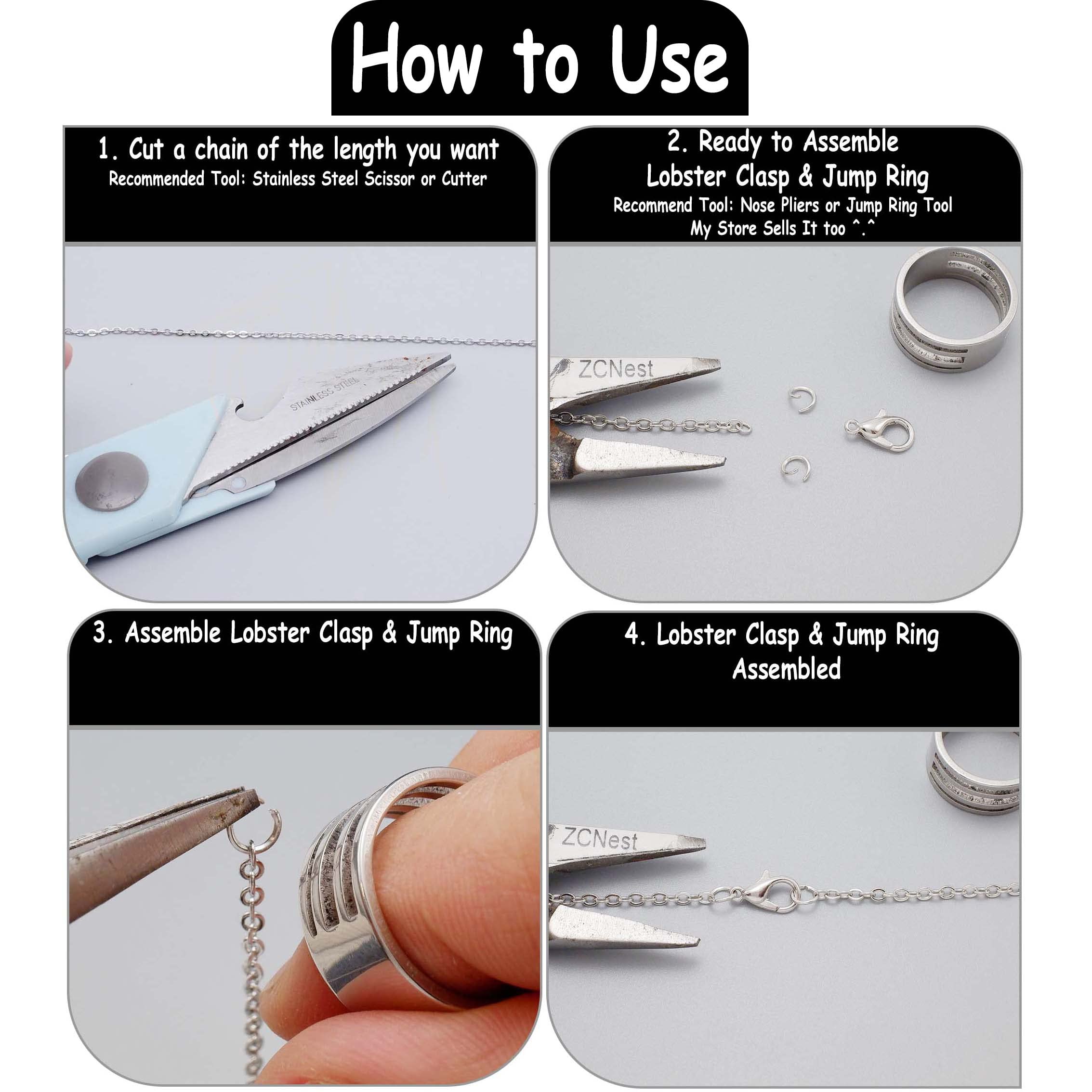 How to Use

1. Cut a chain of the length you want
Recommended Tool: Stainless Steel Scissor or Cutter

STAINLESS STEEL

2. Ready to Assemble
Lobster Clasp & Jump Ring
Recommend Tool: Nose Pliers or Jump Ring Tool
My Store Sells It too ^.^

ZCNest

3. Assemble Lobster Clasp & Jump Ring

4. Lobster Clasp & Jump Ring
Assembled

ZCNest