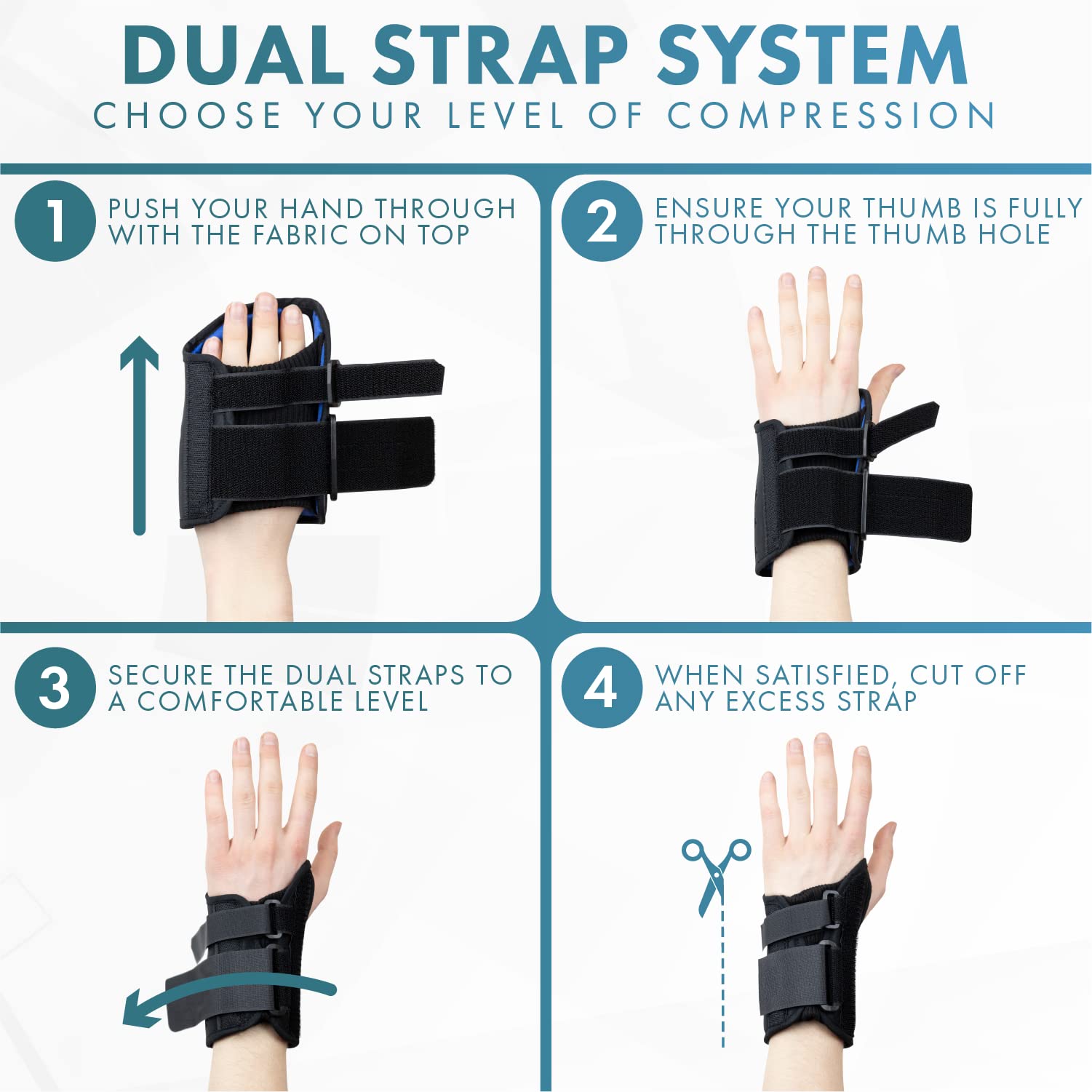 DUAL STRAP SYSTEM
CHOOSE YOUR LEVEL OF COMPRESSION

1 PUSH YOUR HAND THROUGH WITH THE FABRIC ON TOP

2 ENSURE YOUR THUMB IS FULLY THROUGH THE THUMB HOLE

3 SECURE THE DUAL STRAPS TO A COMFORTABLE LEVEL

4 WHEN SATISFIED, CUT OFF ANY EXCESS STRAP