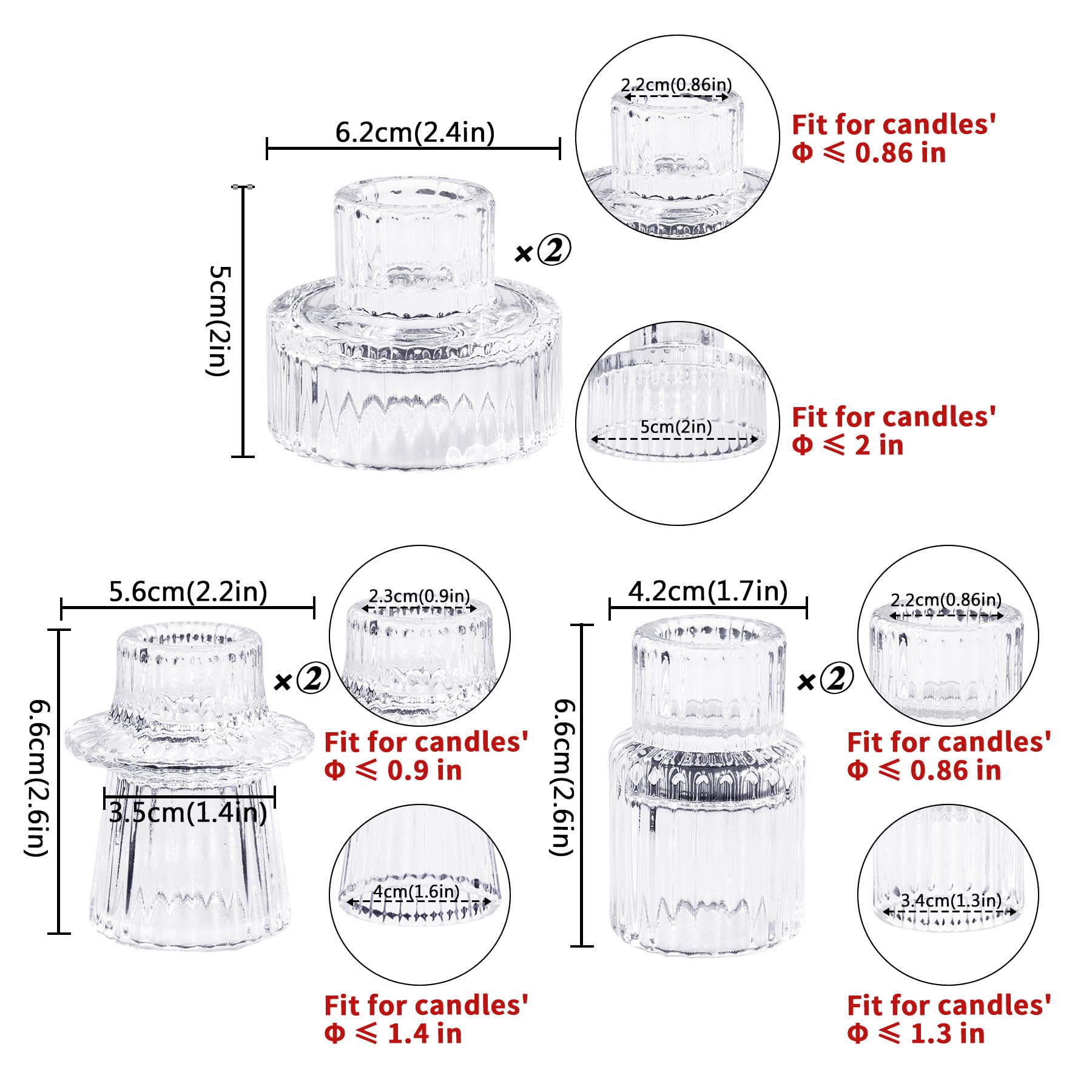 6.2cm(2.4in)

5cm(2in)

×②

2.2cm(0.86in)

Fit for candles'
Φ ⩽ 0.86 in

5cm(2in)

Fit for candles'
Φ ⩽ 2 in

5.6cm(2.2in)

6.6cm(2.6in)

3.5cm(1.4in)

×②

2.3cm(0.9in)

Fit for candles'
Φ ⩽ 0.9 in

4cm(1.6in)

Fit for candles'
Φ ⩽ 1.4 in

4.2cm(1.7in)

6.6cm(2.6in)

×②

2.2cm(0.86in)

Fit for candles'
Φ ⩽ 0.86 in

3.4cm(1.3in)

Fit for candles'
Φ ⩽ 1.3 in