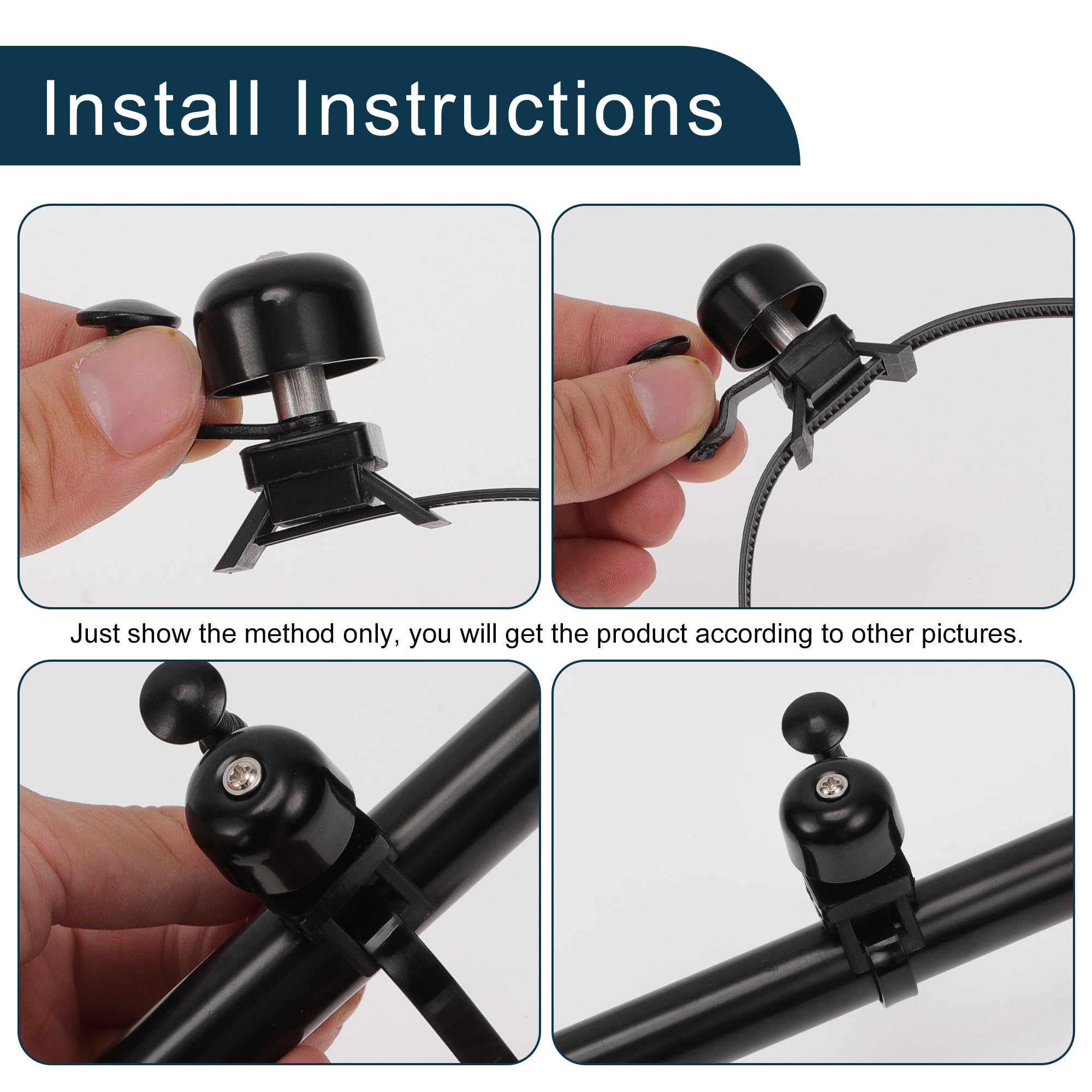 Install Instructions

Just show the method only, you will get the product according to other pictures.