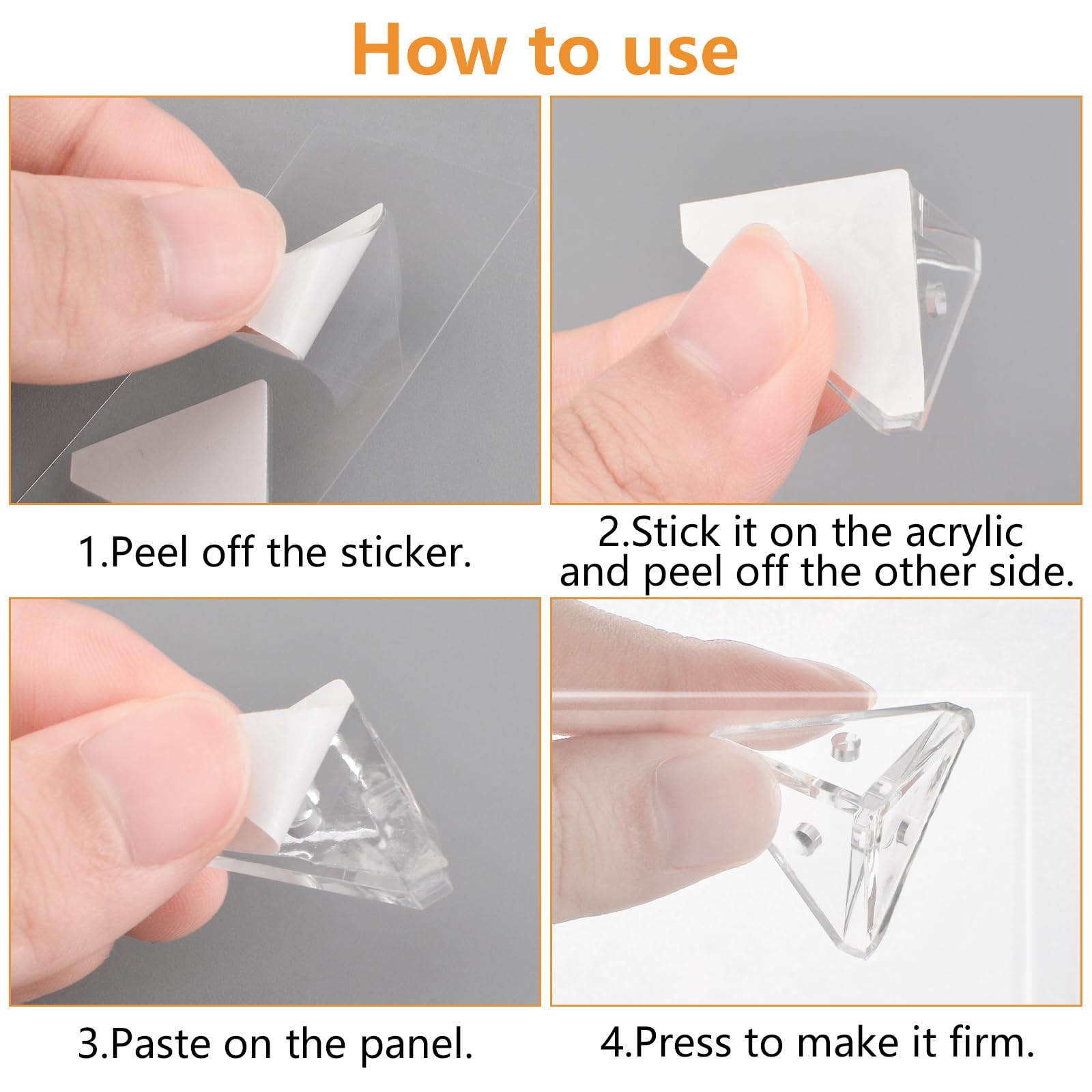 How to use

1.Peel off the sticker.

2.Stick it on the acrylic and peel off the other side.

3.Paste on the panel.

4.Press to make it firm.