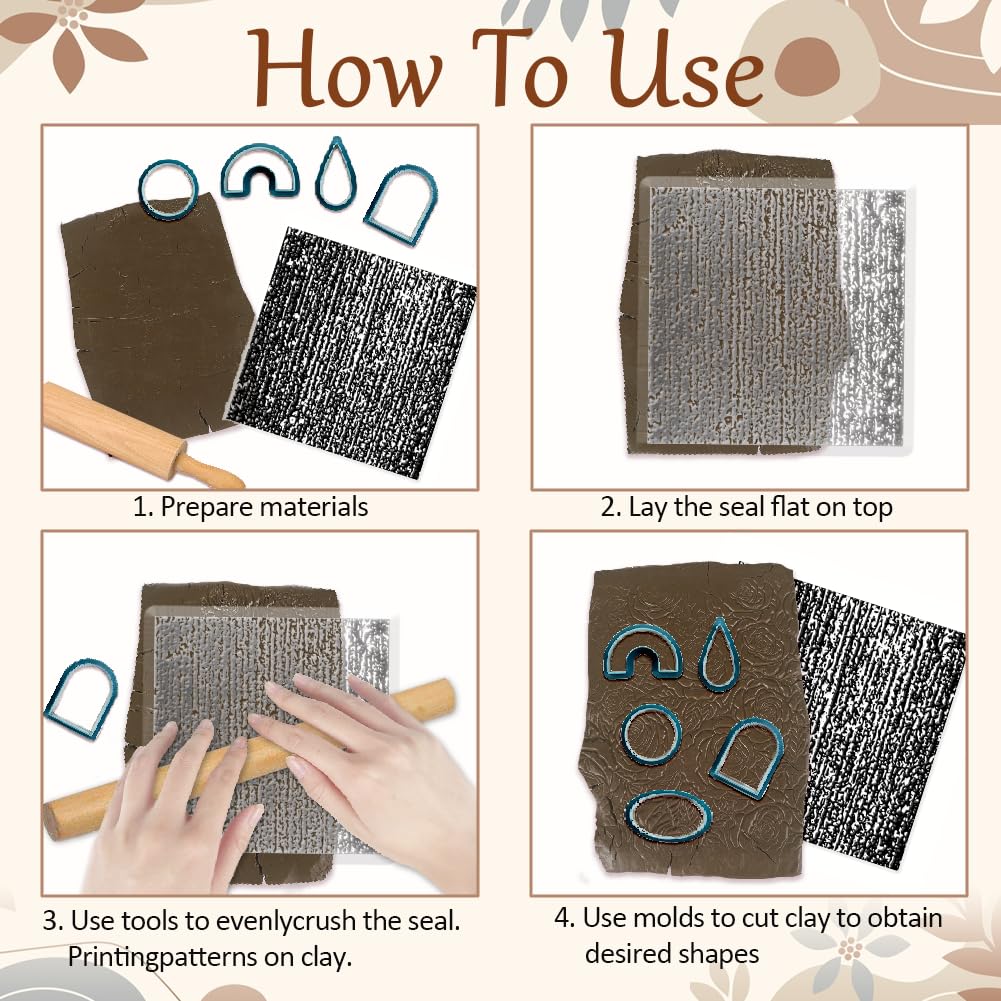 How To Use

1. Prepare materials

2. Lay the seal flat on top

3. Use tools to evenlycrush the seal. Printingpatterns on clay.

4. Use molds to cut clay to obtain desired shapes