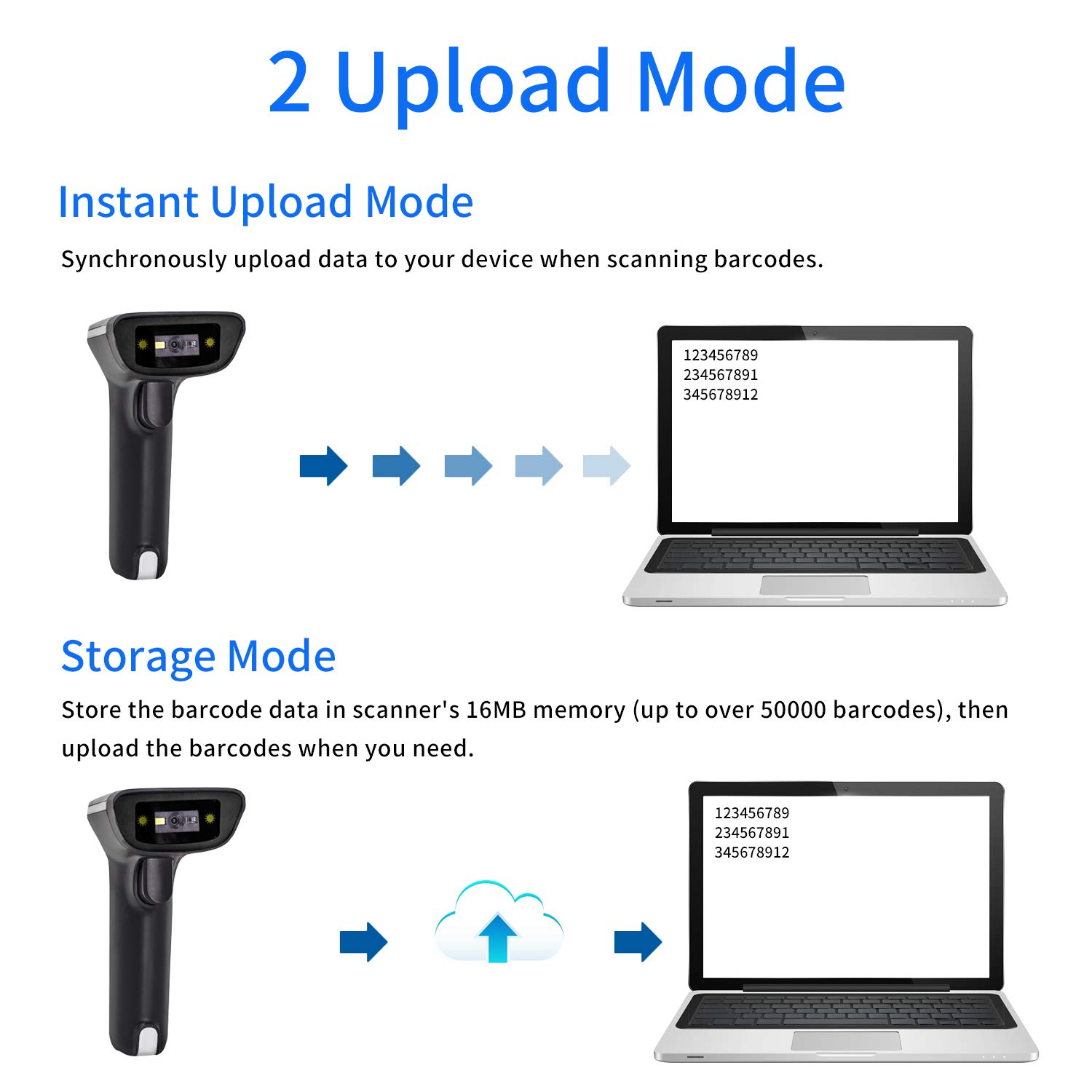 2 Upload Mode

Instant Upload Mode

Synchronously upload data to your device when scanning barcodes.

123456789
234567891
345678912

Storage Mode

Store the barcode data in scanner's 16MB memory (up to over 50000 barcodes), then upload the barcodes when you need.

123456789
234567891
345678912