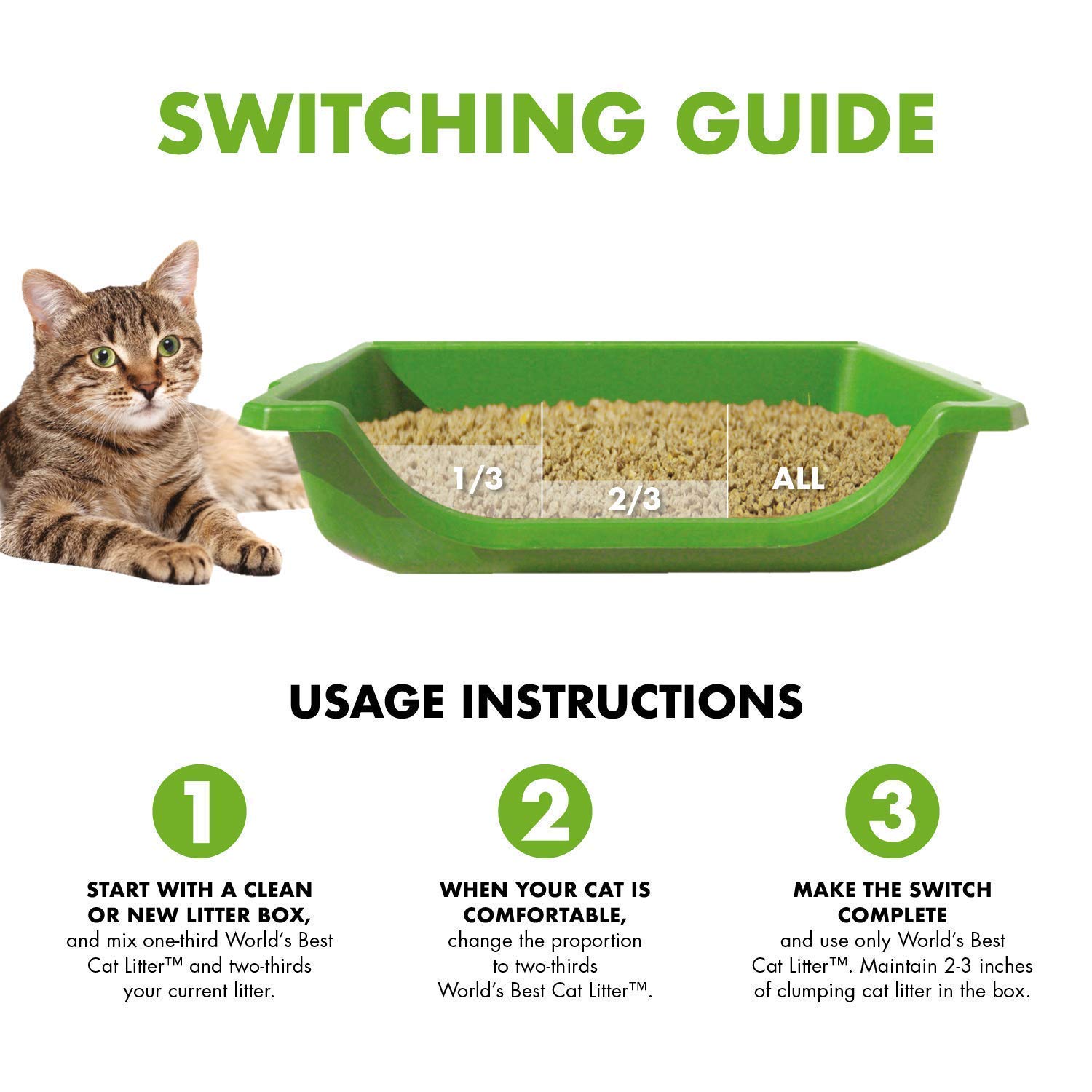 SWITCHING GUIDE

1/3

2/3

ALL

USAGE INSTRUCTIONS

1

START WITH A CLEAN OR NEW LITTER BOX, and mix one-third World's Best Cat Litter™ and two-thirds your current litter.

2

WHEN YOUR CAT IS COMFORTABLE, change the proportion to two-thirds World's Best Cat Litter™.

3

MAKE THE SWITCH COMPLETE and use only World's Best Cat Litter™. Maintain 2-3 inches of clumping cat litter in the box.