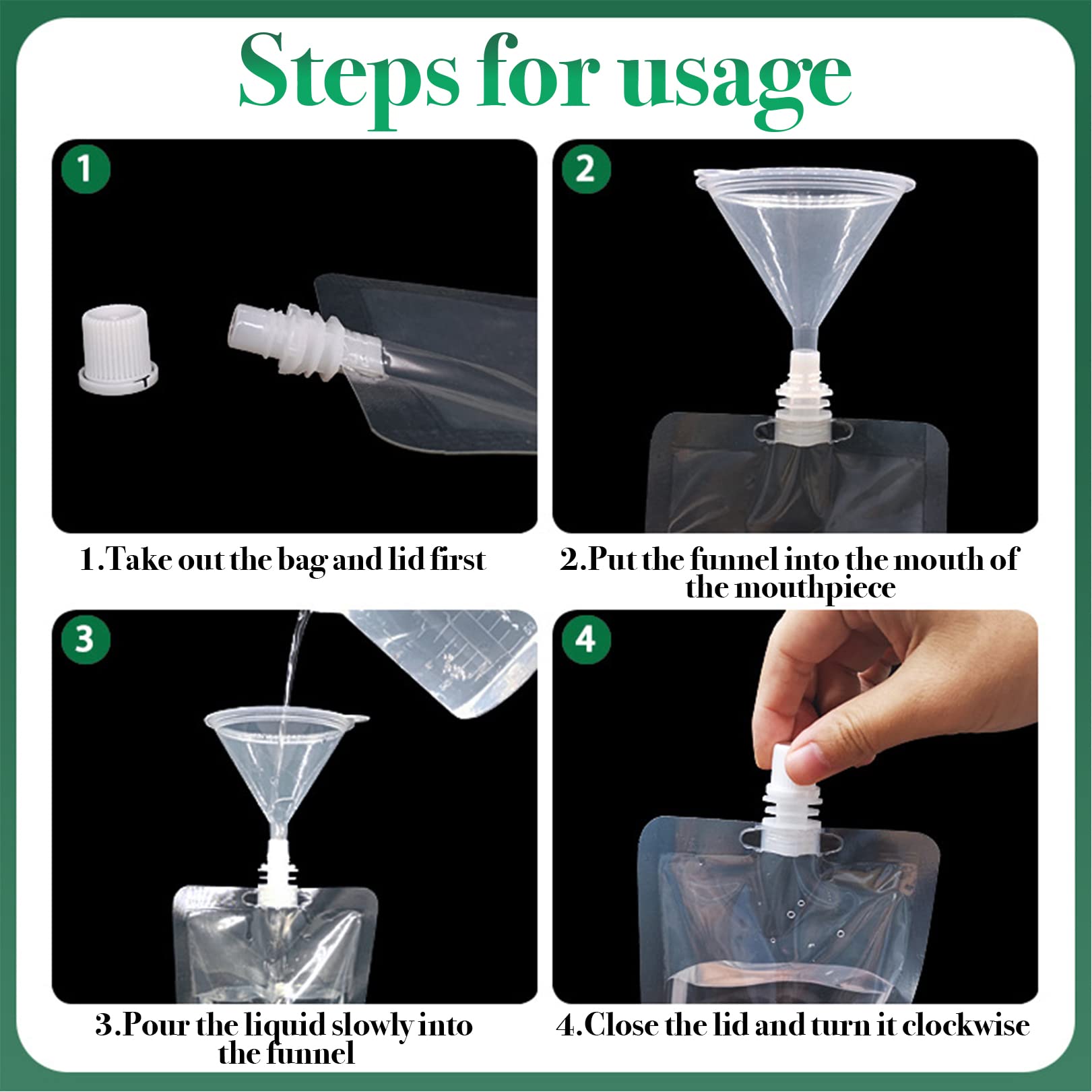 Steps for usage

1

1.Take out the bag and lid first

2

2.Put the funnel into the mouth of the mouthpiece

3

3.Pour the liquid slowly into the funnel

4

4.Close the lid and turn it clockwise