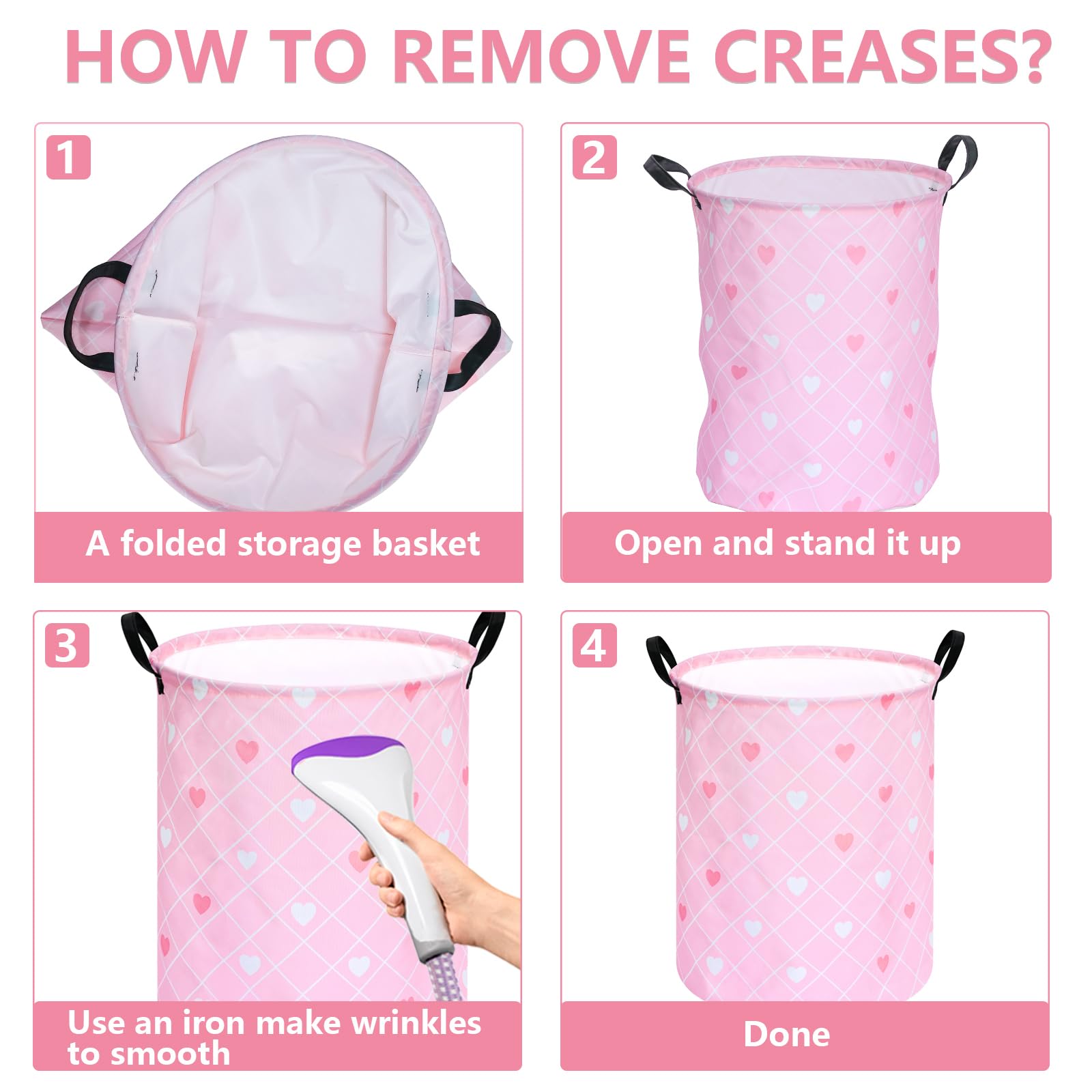 HOW TO REMOVE CREASES?

1

A folded storage basket

2

Open and stand it up

3

Use an iron make wrinkles to smooth

4

Done