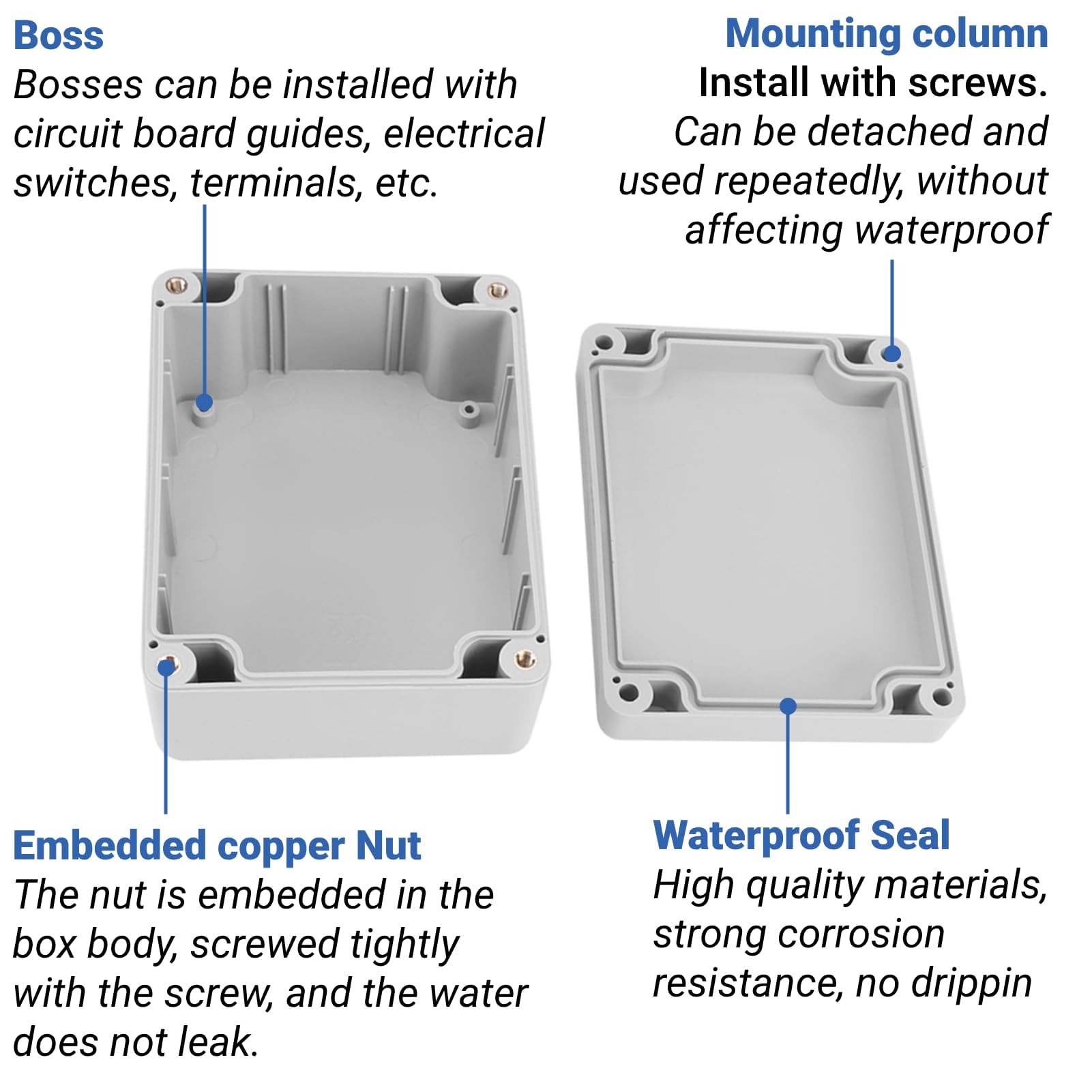 Boss
Bosses can be installed with circuit board guides, electrical switches, terminals, etc.

Mounting column
Install with screws.
Can be detached and used repeatedly, without affecting waterproof

Embedded copper Nut
The nut is embedded in the box body, screwed tightly with the screw, and the water does not leak.

Waterproof Seal
High quality materials, strong corrosion resistance, no drippin