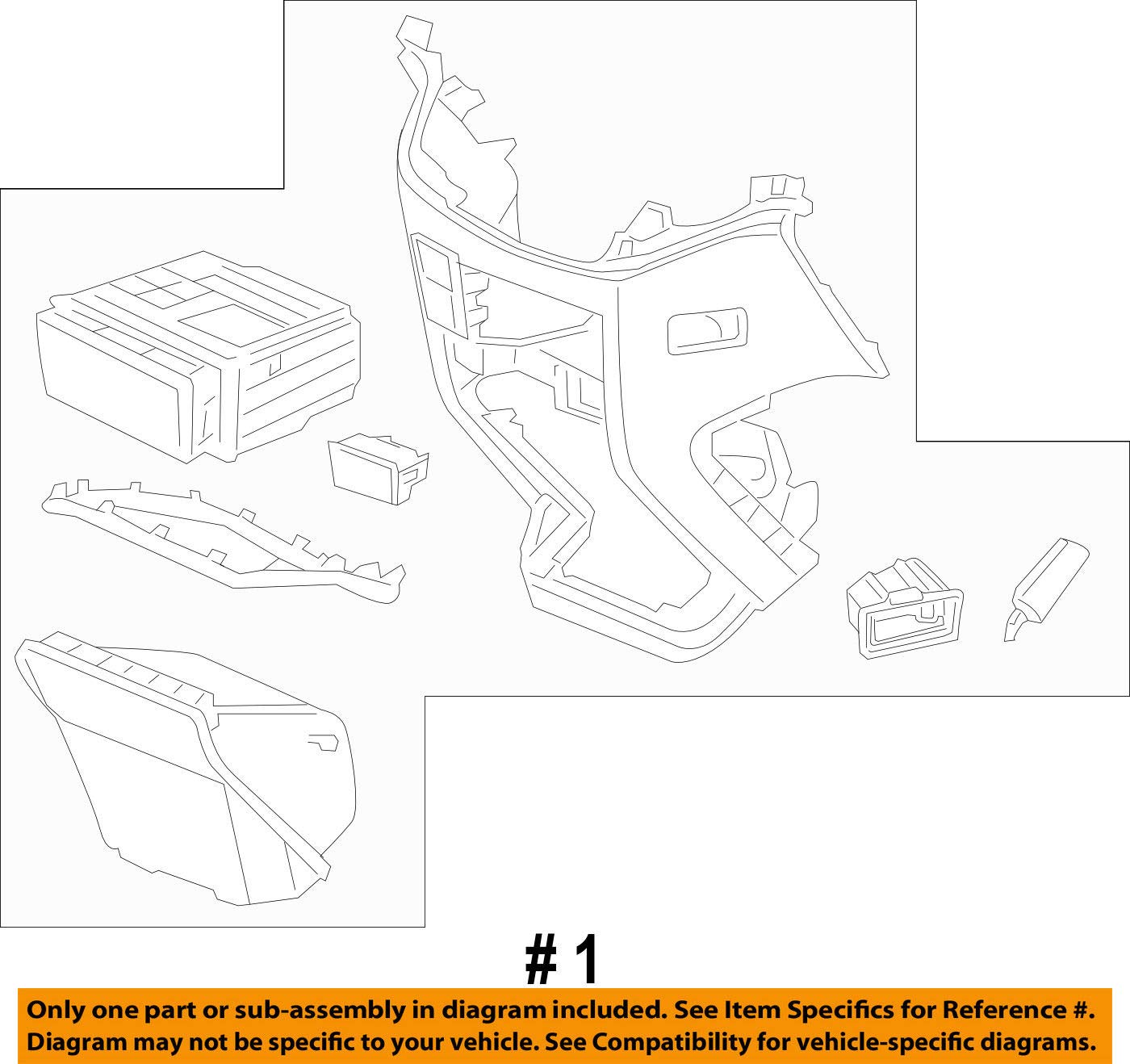 # 1

Only one part or sub-assembly in diagram included. See Item Specifics for Reference #.
Diagram may not be specific to your vehicle. See Compatibility for vehicle-specific diagrams.