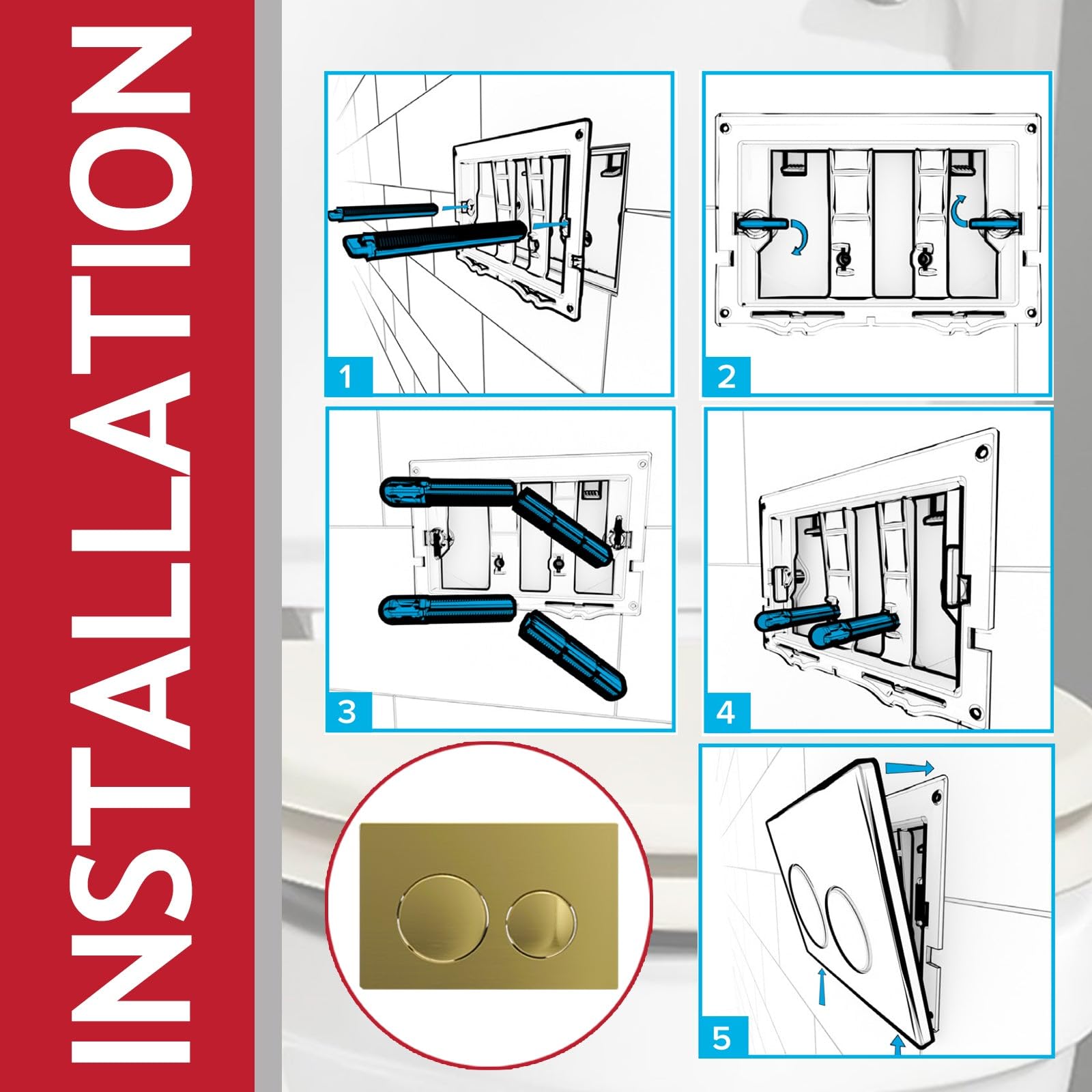 INSTALLATION

1

2

3

4

5