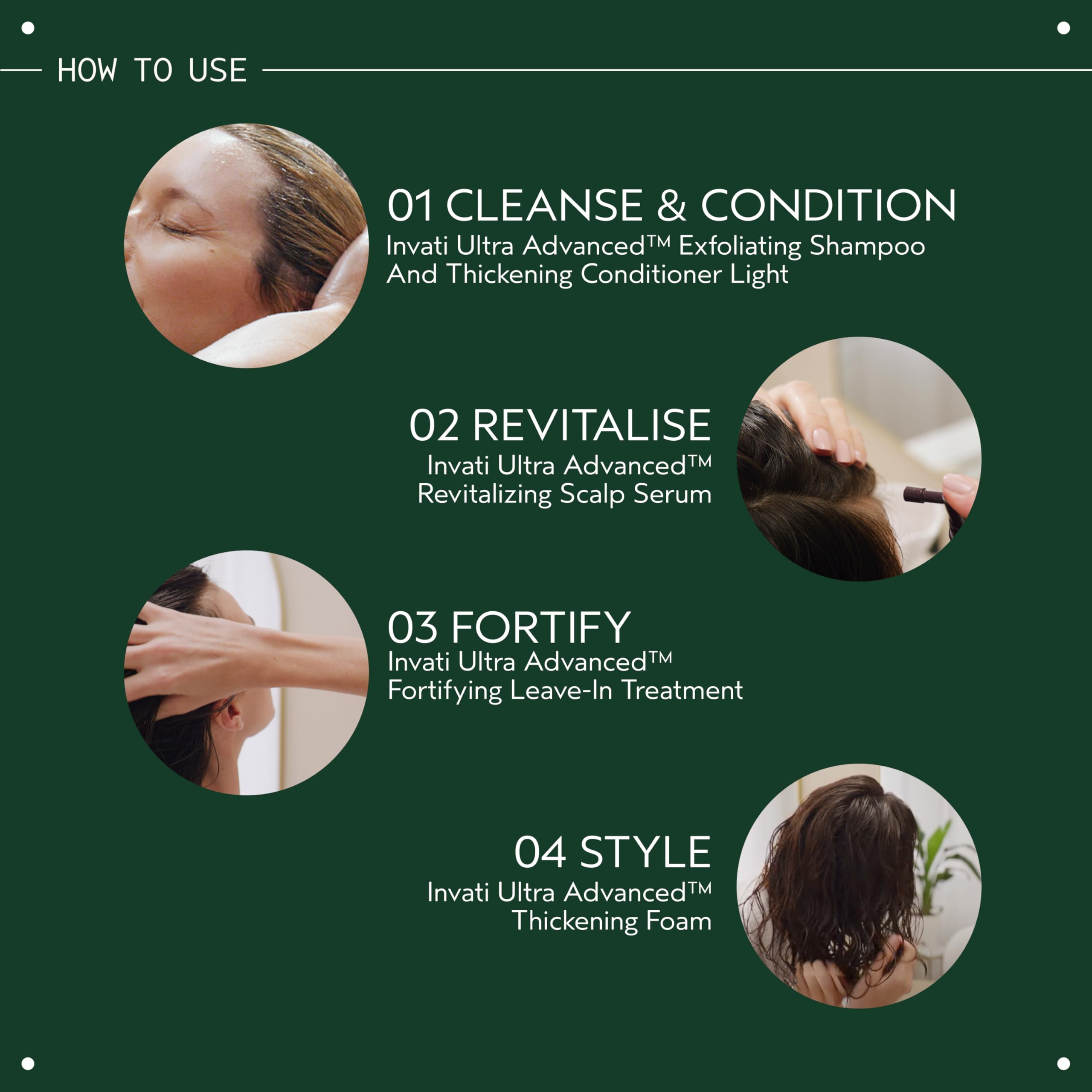 HOW TO USE

01 CLEANSE & CONDITION
Invati Ultra Advanced™ Exfoliating Shampoo And Thickening Conditioner Light

02 REVITALISE
Invati Ultra Advanced™ Revitalizing Scalp Serum

03 FORTIFY
Invati Ultra Advanced™ Fortifying Leave-In Treatment

04 STYLE
Invati Ultra Advanced™ Thickening Foam