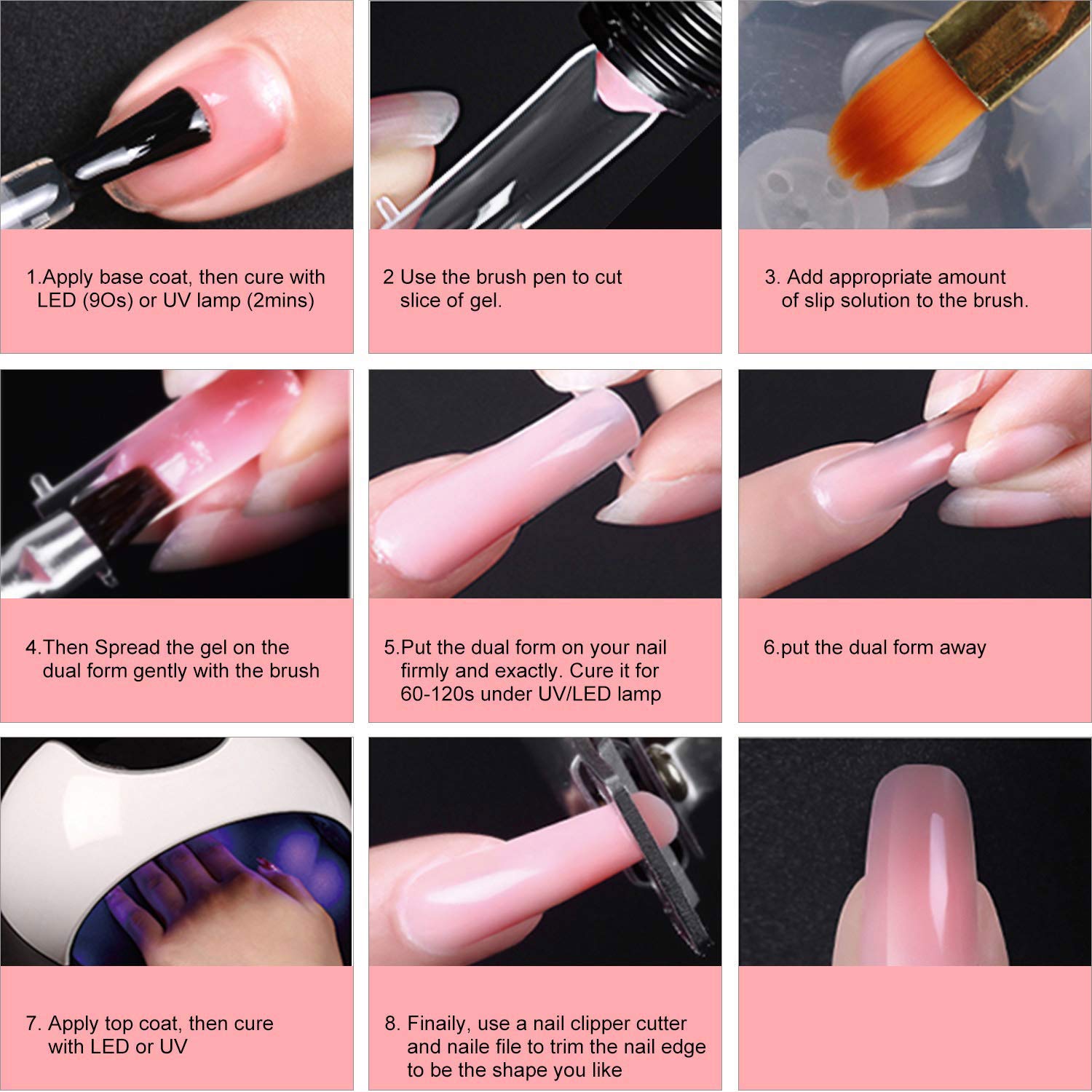 1.Apply base coat, then cure with LED (9Os) or UV lamp (2mins)

2 Use the brush pen to cut slice of gel.

3. Add appropriate amount of slip solution to the brush.

4.Then Spread the gel on the dual form gently with the brush

5.Put the dual form on your nail firmly and exactly. Cure it for 60-120s under UV/LED lamp

6.put the dual form away

7. Apply top coat, then cure with LED or UV

8. Finaily, use a nail clipper cutter and naile file to trim the nail edge to be the shape you like