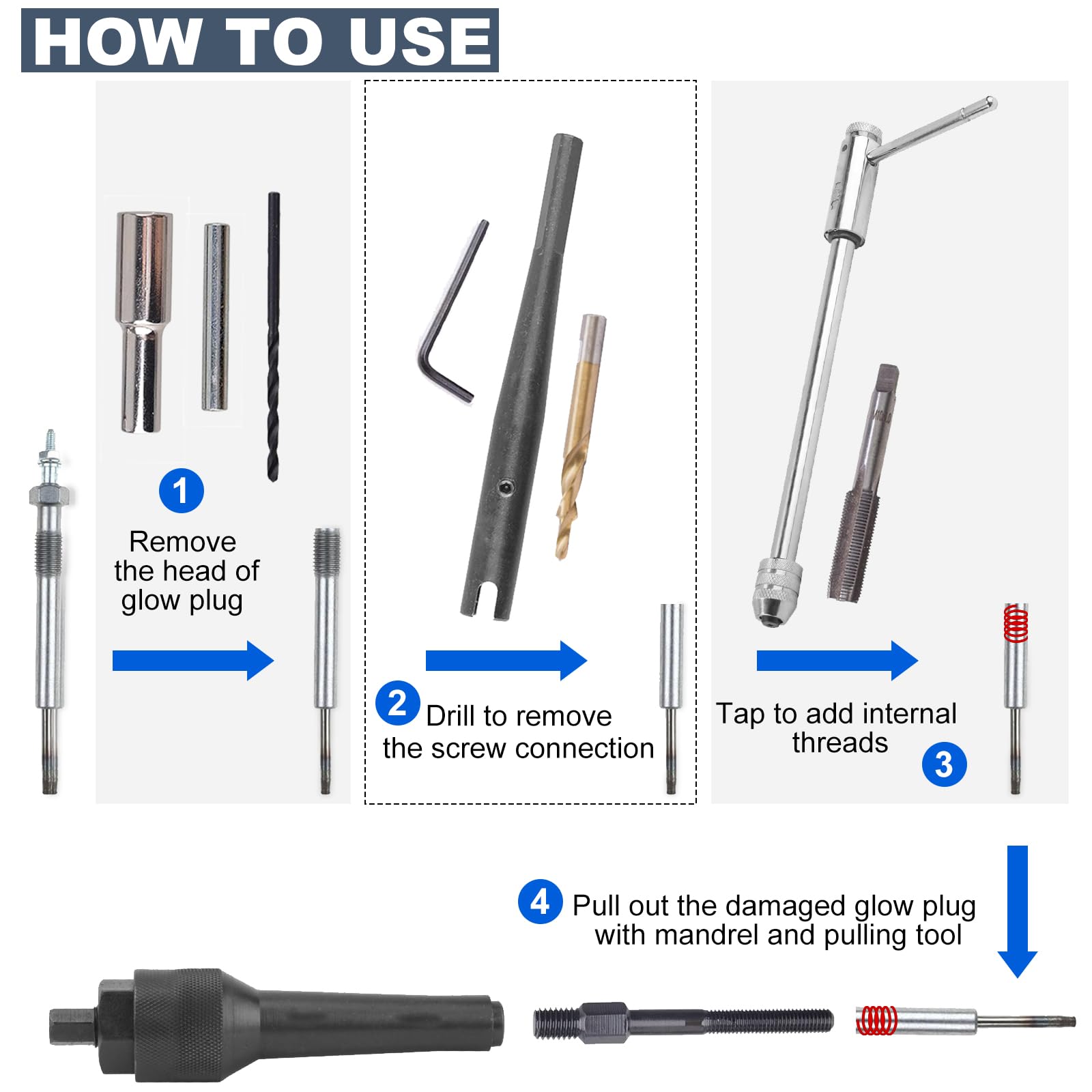 HOW TO USE

1
Remove the head of glow plug

2
Drill to remove the screw connection

Tap to add internal threads
3

4
Pull out the damaged glow plug with mandrel and pulling tool