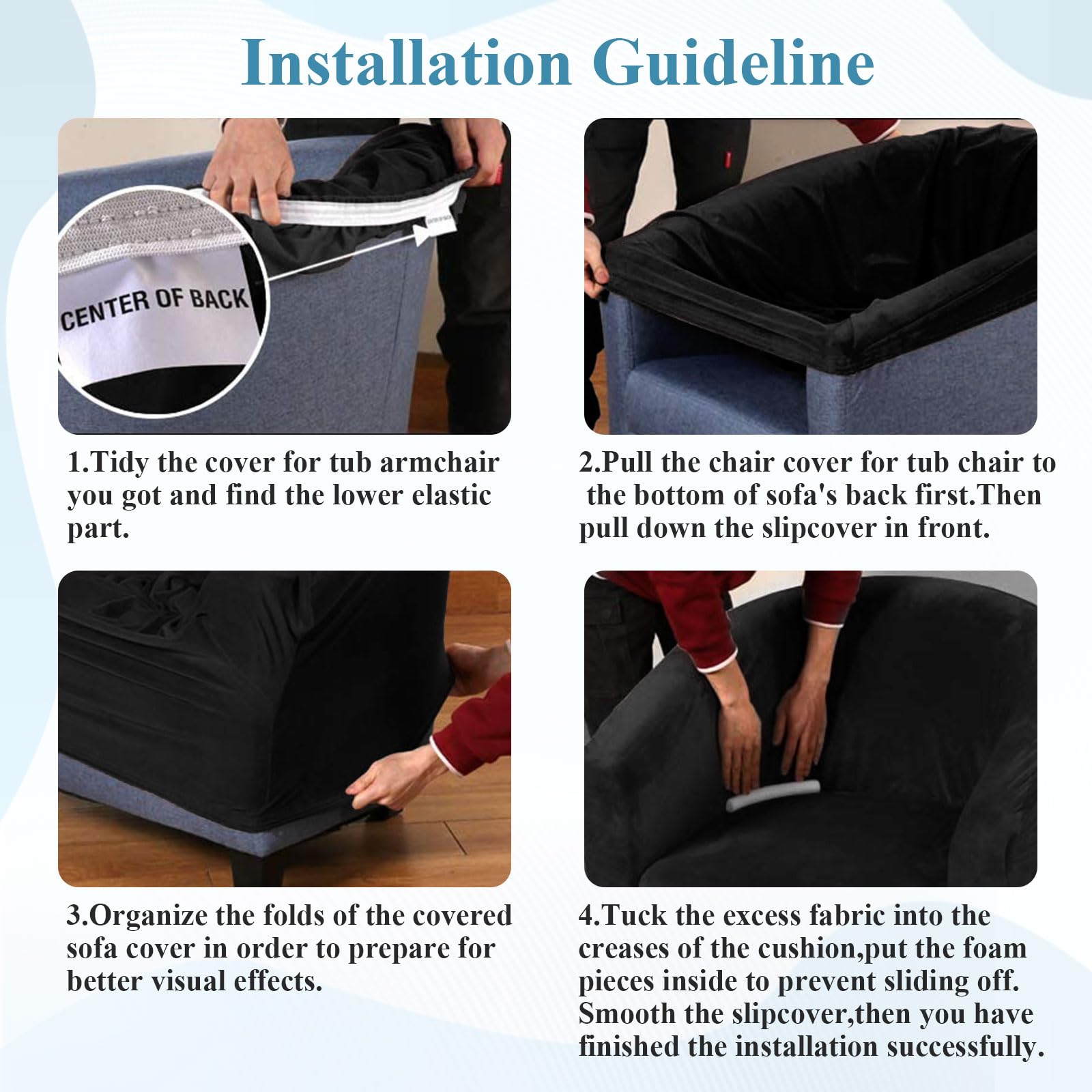 Installation Guideline

CENTER OF BACK

1.Tidy the cover for tub armchair you got and find the lower elastic part.

2.Pull the chair cover for tub chair to the bottom of sofa's back first.Then pull down the slipcover in front.

3.Organize the folds of the covered sofa cover in order to prepare for better visual effects.

4.Tuck the excess fabric into the creases of the cushion,put the foam pieces inside to prevent sliding off. Smooth the slipcover,then you have finished the installation successfully.